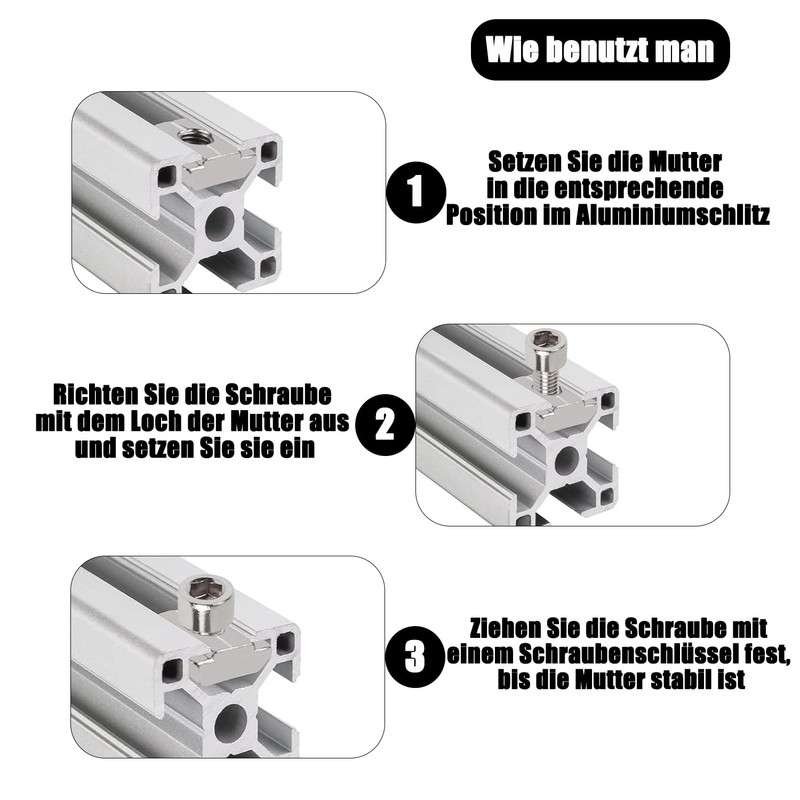 Wie benutzt man

1

Setzen Sie die Mutter in die entsprechende Position im Aluminiumschlitz

Richten Sie die Schraube mit dem Loch der Mutter aus und setzen Sie sie ein

2

3

Ziehen Sie die Schraube mit einem Schraubenschlüssel fest, bis die Mutter stabil ist