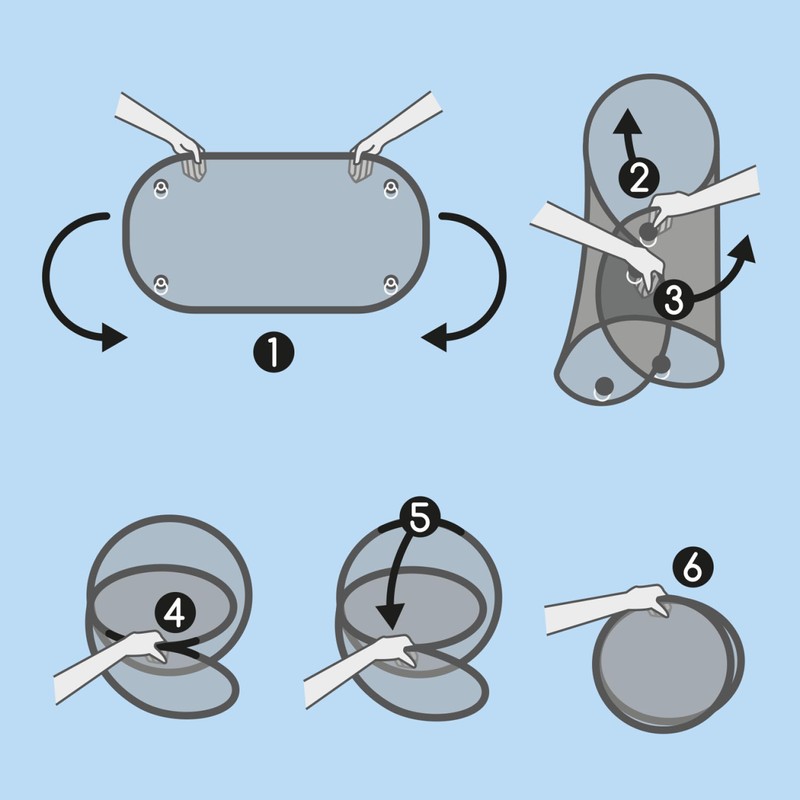 1
2
3
4
5
6