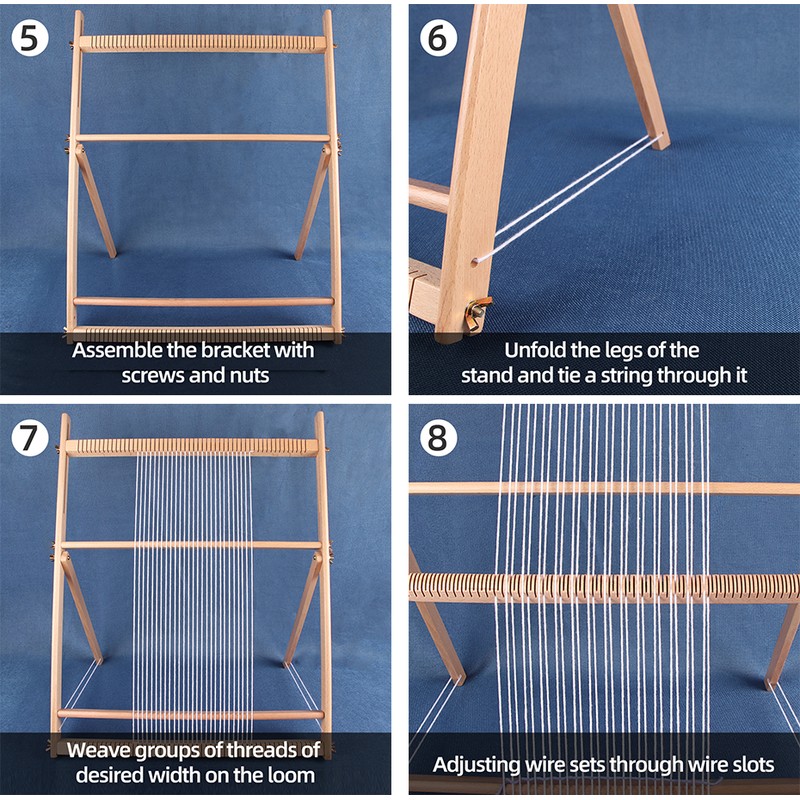 5

Assemble the bracket with screws and nuts

6

Unfold the legs of the stand and tie a string through it

7

Weave groups of threads of desired width on the loom

8

Adjusting wire sets through wire slots