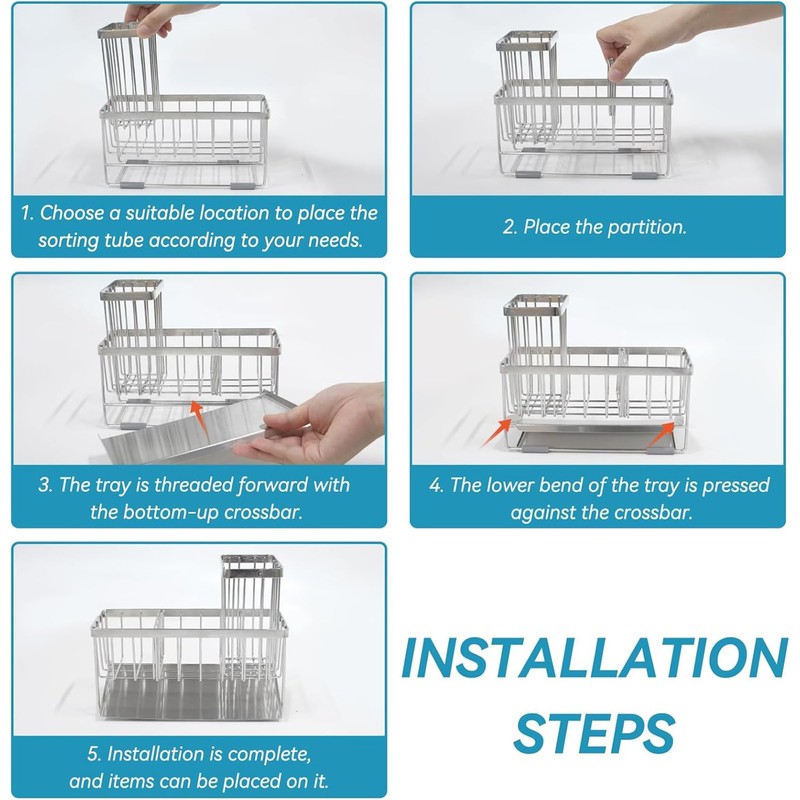 1. Choose a suitable location to place the sorting tube according to your needs.

2. Place the partition.

3. The tray is threaded forward with the bottom-up crossbar.

4. The lower bend of the tray is pressed against the crossbar.

5. Installation is complete, and items can be placed on it.

INSTALLATION STEPS