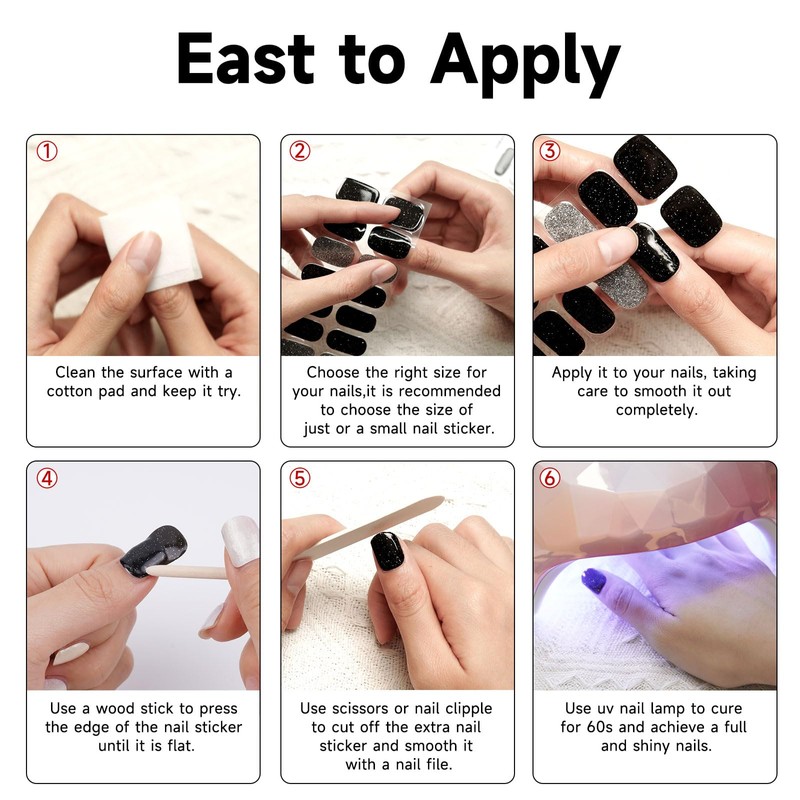 East to Apply

①
Clean the surface with a cotton pad and keep it try.

②
Choose the right size for your nails,it is recommended to choose the size of just or a small nail sticker.

③
Apply it to your nails, taking care to smooth it out completely.

④
Use a wood stick to press the edge of the nail sticker until it is flat.

⑤
Use scissors or nail clipple to cut off the extra nail sticker and smooth it with a nail file.

⑥
Use uv nail lamp to cure for 60s and achieve a full and shiny nails.