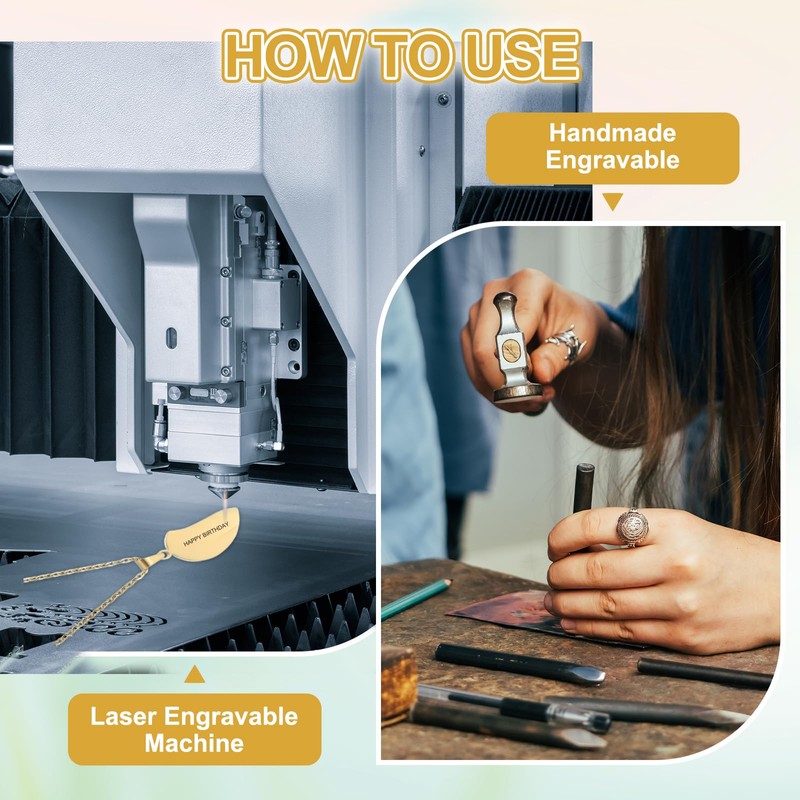 HOW TO USE

Handmade Engravable

HAPPY BIRTHDAY

Laser Engravable Machine