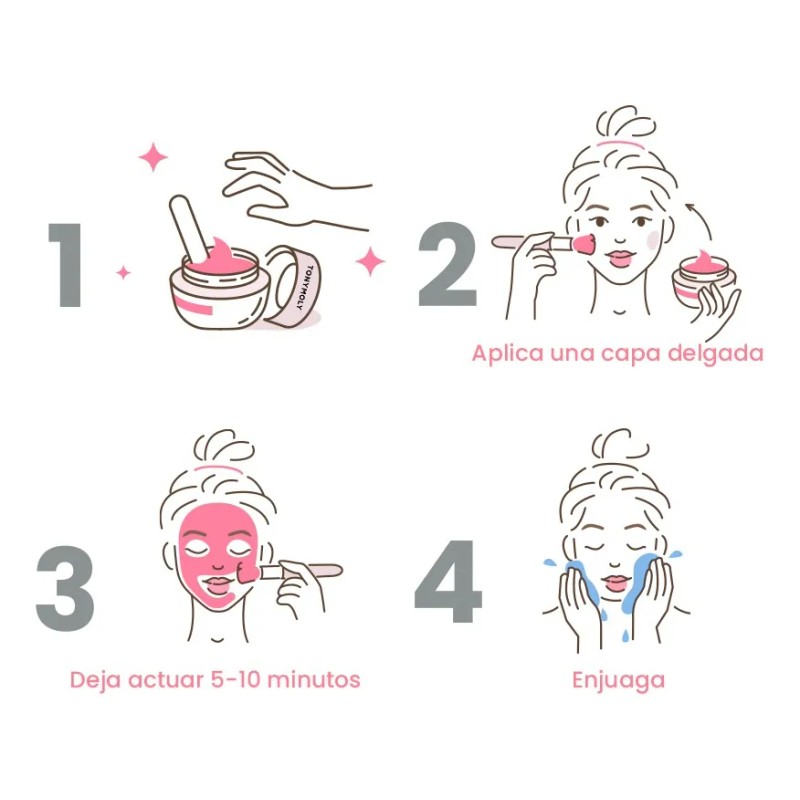 1

TONYMOLY

2

Aplica una capa delgada

3

Deja actuar 5-10 minutos

4

Enjuaga