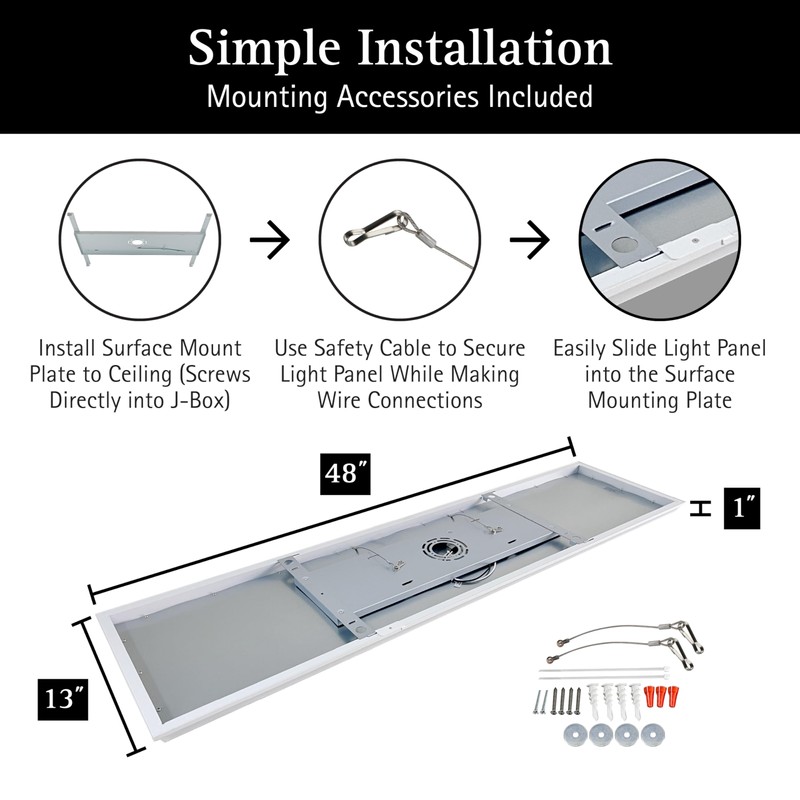 Simple Installation
Mounting Accessories Included

Install Surface Mount Plate to Ceiling (Screws Directly into J-Box)

Use Safety Cable to Secure Light Panel While Making Wire Connections

Easily Slide Light Panel into the Surface Mounting Plate

48″

1″

13″