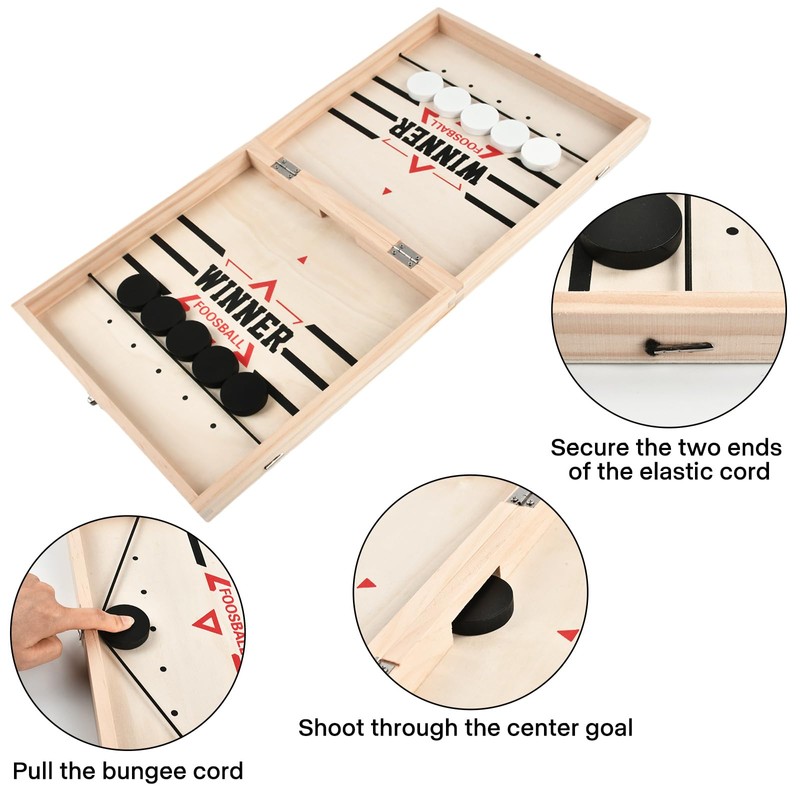 WINNER
FOOSBALL

WINNER
FOOSBALL

Secure the two ends of the elastic cord

FOOSBALL

Shoot through the center goal

Pull the bungee cord