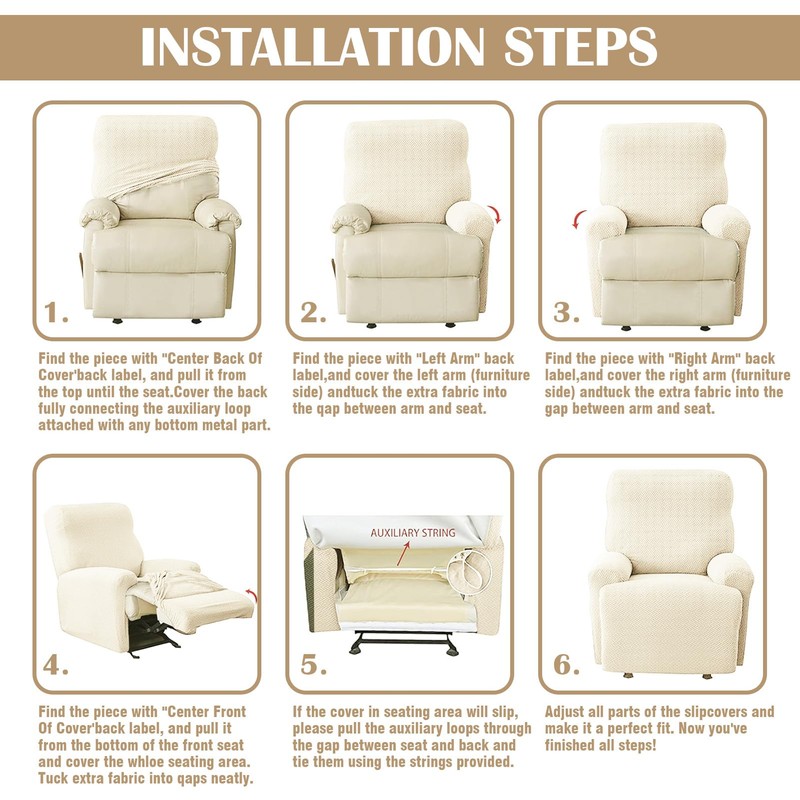 INSTALLATION STEPS

1.

Find the piece with "Center Back Of Cover'back label, and pull it from the top until the seat.Cover the back fully connecting the auxiliary loop attached with any bottom metal part.

2.

Find the piece with "Left Arm" back label,and cover the left arm (furniture side) andtuck the extra fabric into the qap between arm and seat.

3.

Find the piece with "Right Arm" back label,and cover the right arm (furniture side) andtuck the extra fabric into the gap between arm and seat.

4.

Find the piece with "Center Front Of Cover'back label, and pull it from the bottom of the front seat and cover the whloe seating area. Tuck extra fabric into qaps neatly.

AUXILIARY STRING

5.

If the cover in seating area will slip, please pull the auxiliary loops through the gap between seat and back and tie them using the strings provided.

6.

Adjust all parts of the slipcovers and make it a perfect fit. Now you've finished all steps!