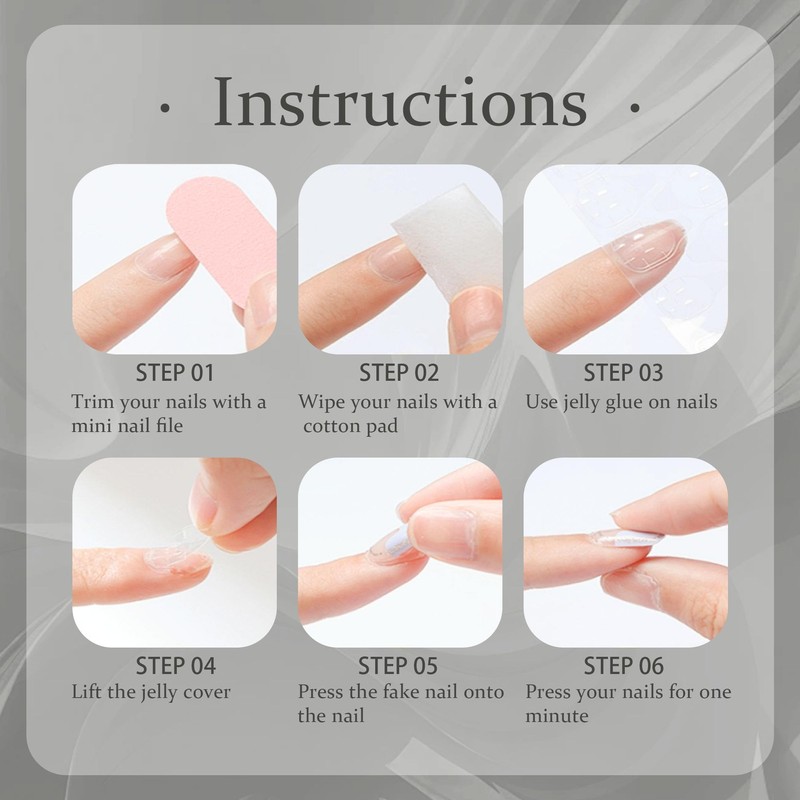 · Instructions ·

STEP 01
Trim your nails with a mini nail file

STEP 02
Wipe your nails with a cotton pad

STEP 03
Use jelly glue on nails

STEP 04
Lift the jelly cover

STEP 05
Press the fake nail onto the nail

STEP 06
Press your nails for one minute