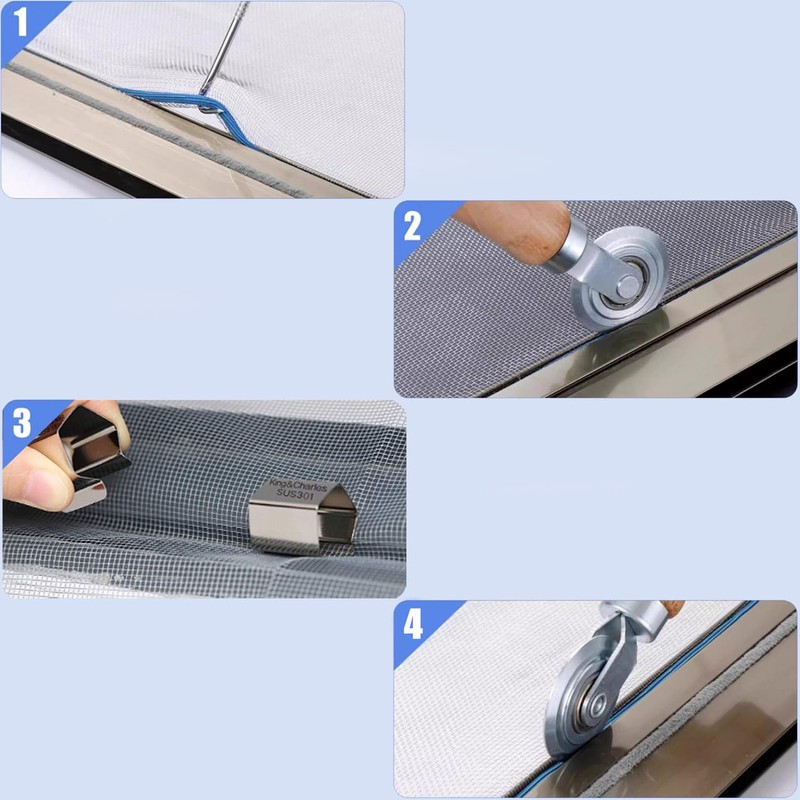 1

2

3

King&Charles
SUS301

4