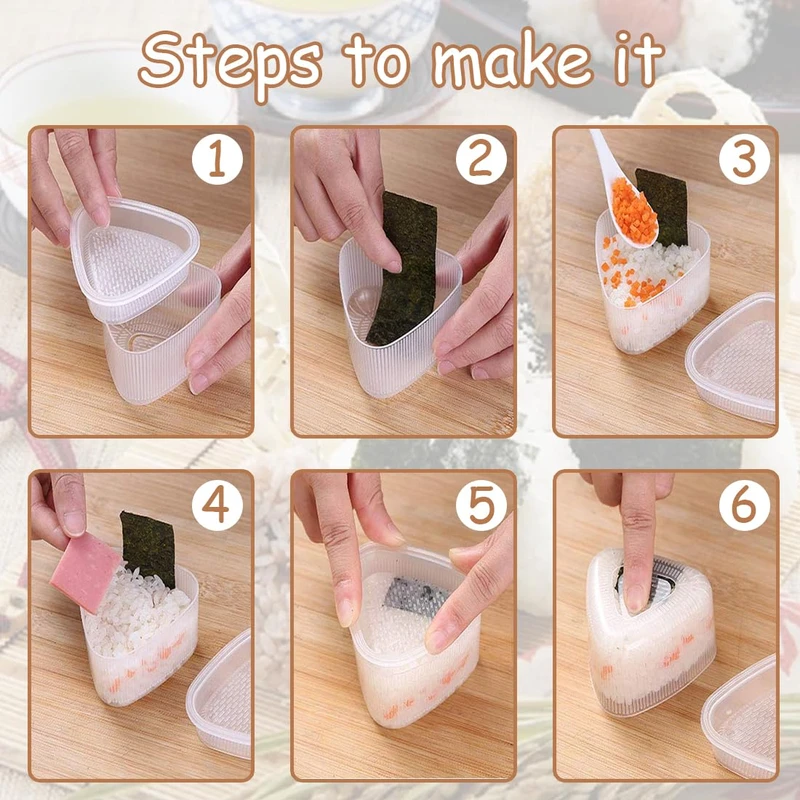 Steps to make it

1

2

3

4

5

6