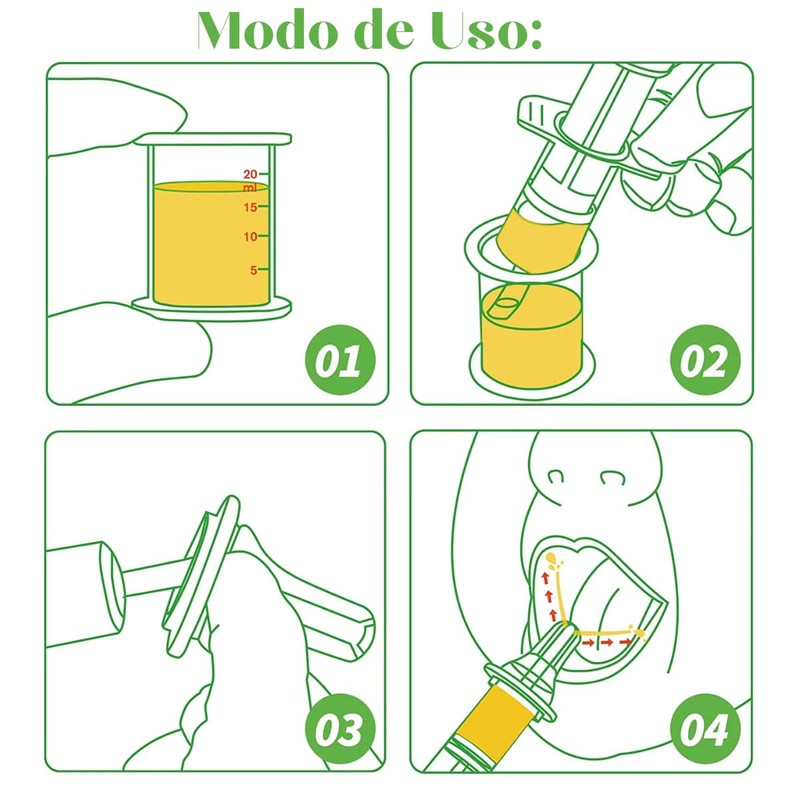 Modo de Uso:

20
ml
15
10
5

01

02

03

04