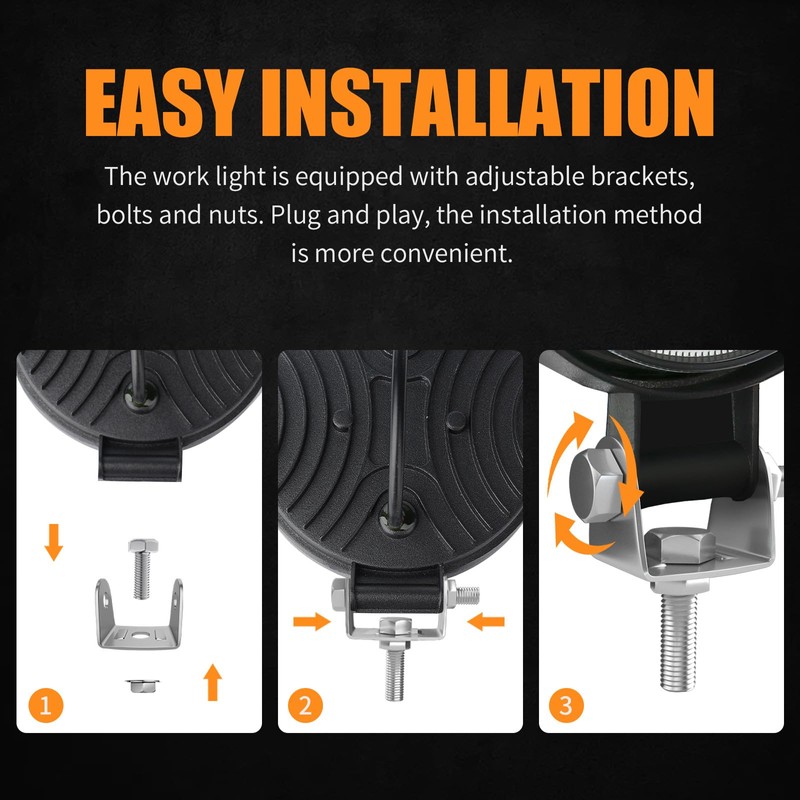 EASY INSTALLATION

The work light is equipped with adjustable brackets, bolts and nuts. Plug and play, the installation method is more convenient.

1

2

3