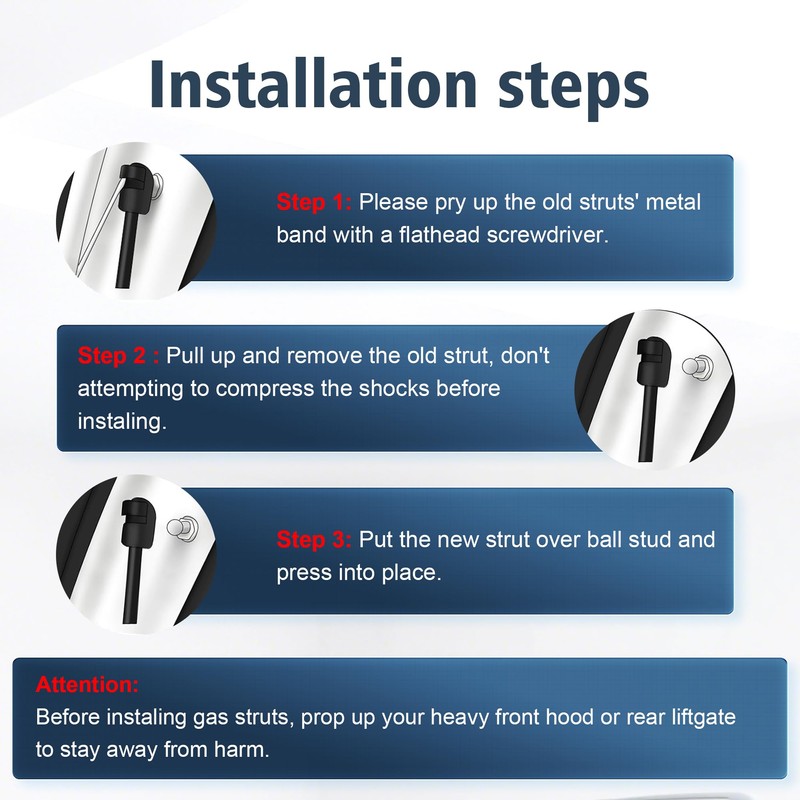 Installation steps

Step 1: Please pry up the old struts' metal band with a flathead screwdriver.

Step 2 : Pull up and remove the old strut, don't attempting to compress the shocks before instaling.

Step 3: Put the new strut over ball stud and press into place.

Attention:
Before instaling gas struts, prop up your heavy front hood or rear liftgate to stay away from harm.