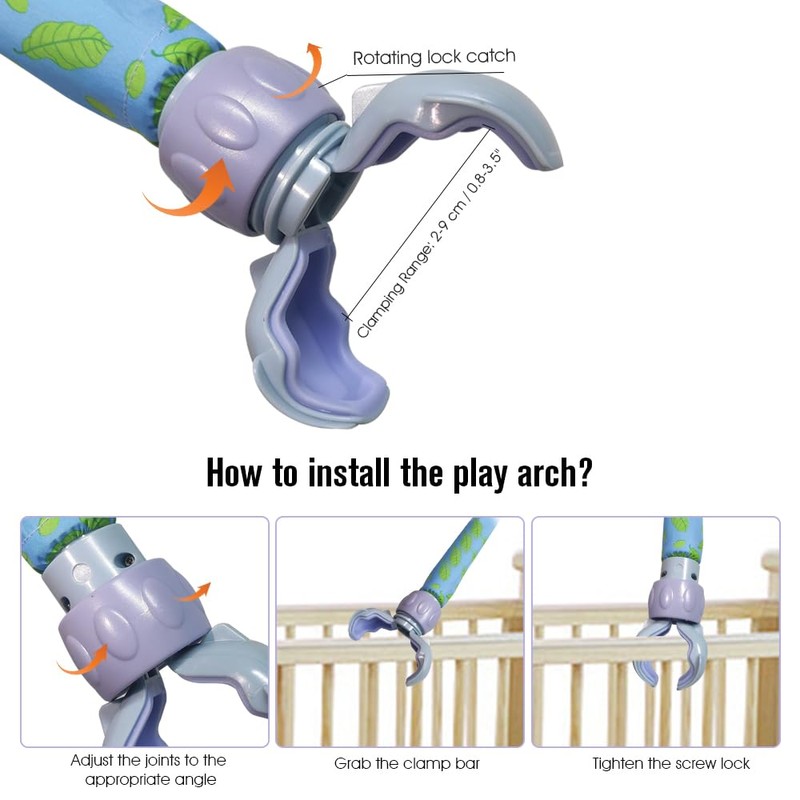 Rotating lock catch

Clamping Range: 2-9 cm / 0.8-3.5"

How to install the play arch?

Adjust the joints to the appropriate angle

Grab the clamp bar

Tighten the screw lock