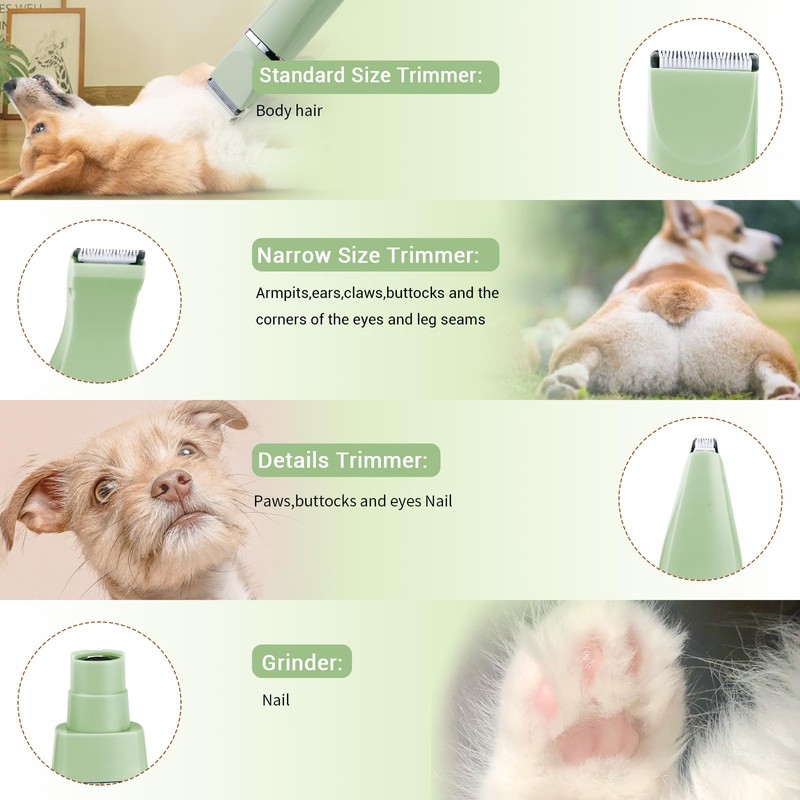 Standard Size Trimmer:
Body hair

Narrow Size Trimmer:
Armpits,ears,claws,buttocks and the corners of the eyes and leg seams

Details Trimmer:
Paws,buttocks and eyes Nail

Grinder:
Nail