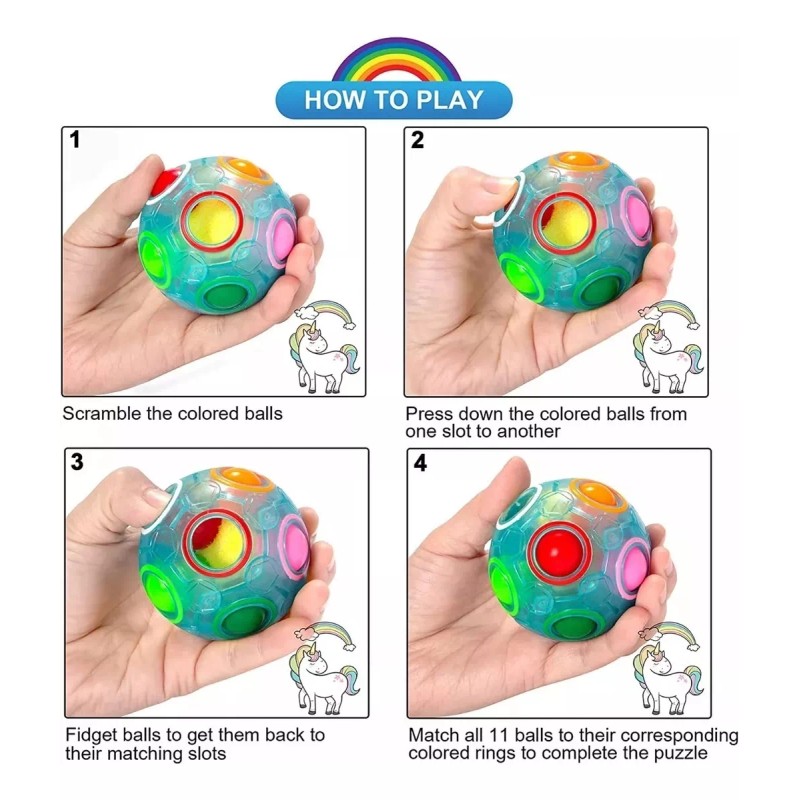 HOW TO PLAY

1

Scramble the colored balls

2

Press down the colored balls from one slot to another

3

Fidget balls to get them back to their matching slots

4

Match all 11 balls to their corresponding colored rings to complete the puzzle