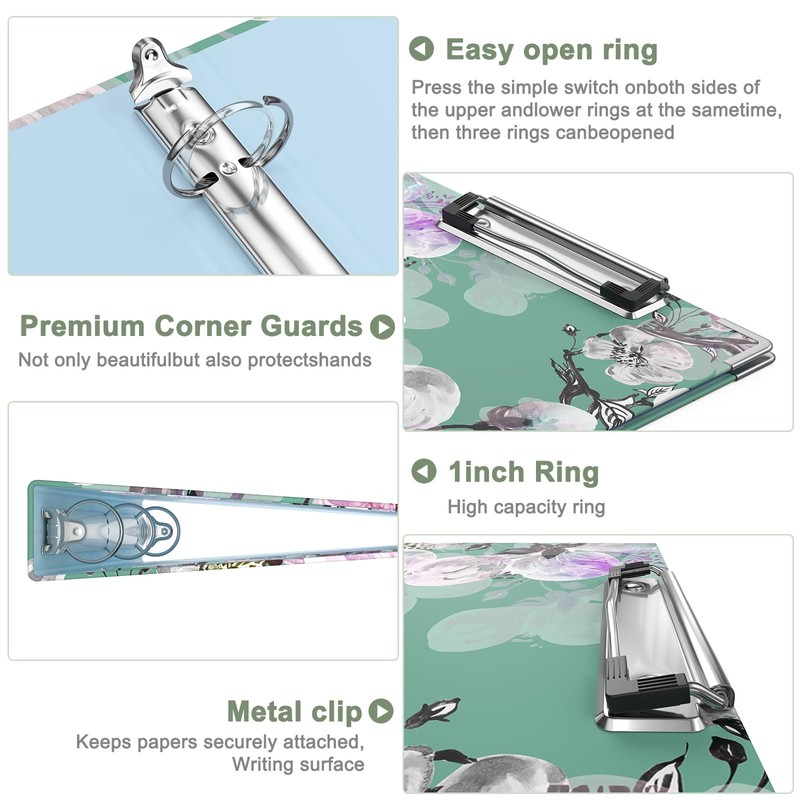 Easy open ring

Press the simple switch onboth sides of the upper andlower rings at the sametime, then three rings canbeopened

Premium Corner Guards

Not only beautifulbut also protectshands

1inch Ring

High capacity ring

Metal clip

Keeps papers securely attached, Writing surface