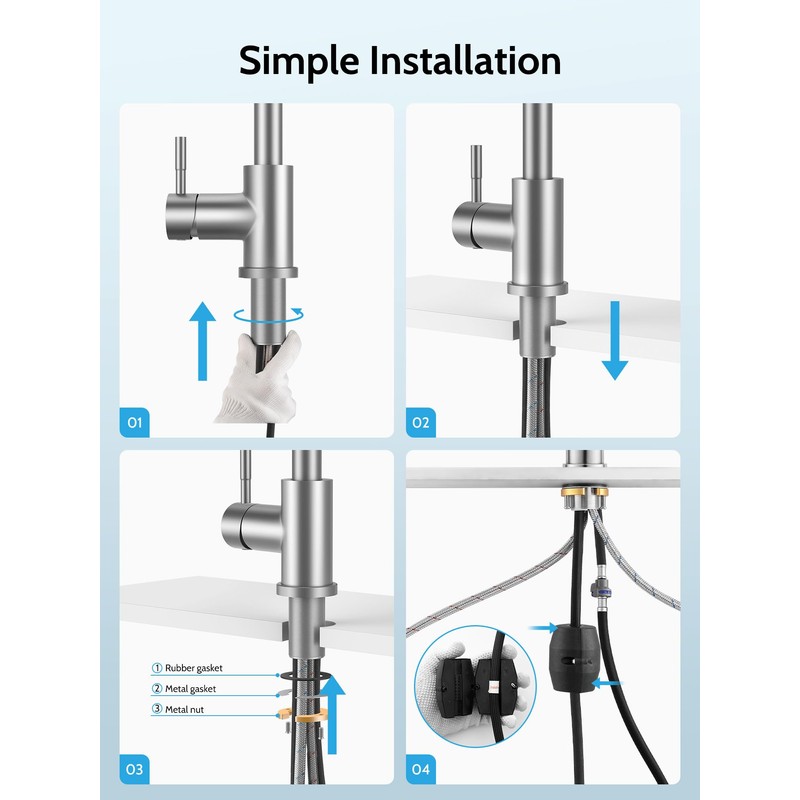 Simple Installation

01

02

① Rubber gasket
② Metal gasket
③ Metal nut

03

04