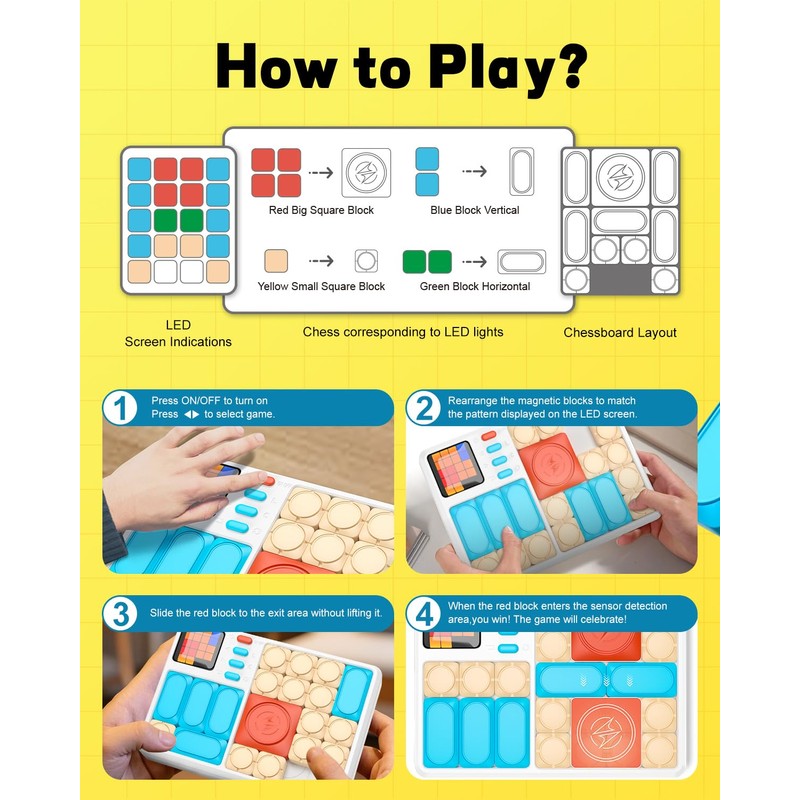 How to Play?

Red Big Square Block

Blue Block Vertical

Yellow Small Square Block

Green Block Horizontal

LED
Screen Indications

Chess corresponding to LED lights

Chessboard Layout

1 Press ON/OFF to turn on
Press ◀▶ to select game.

2 Rearrange the magnetic blocks to match the pattern displayed on the LED screen.

3 Slide the red block to the exit area without lifting it.

4 When the red block enters the sensor detection area,you win! The game will celebrate!