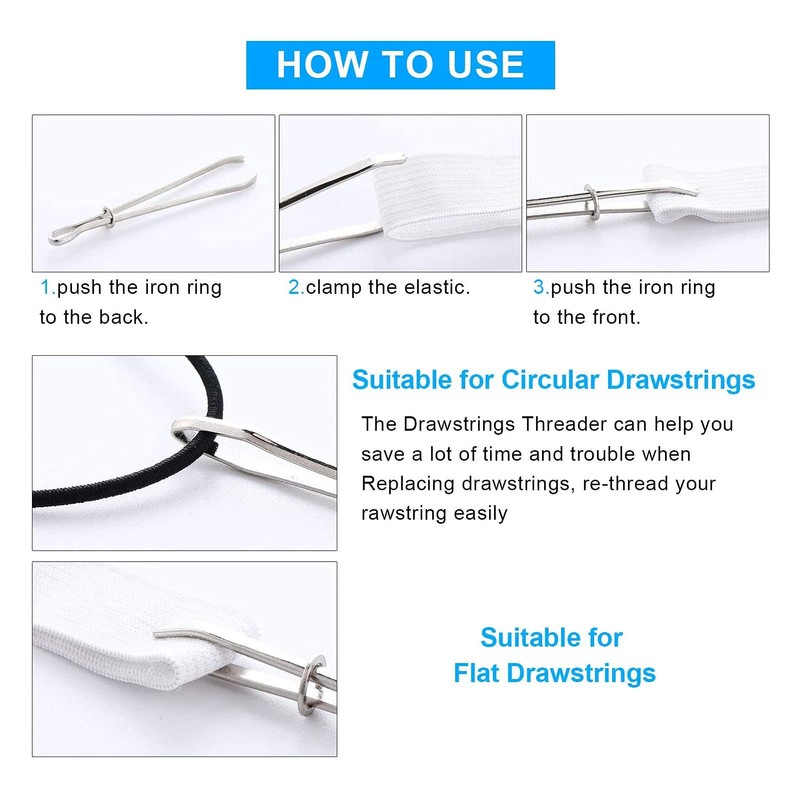 HOW TO USE

1.push the iron ring to the back.

2.clamp the elastic.

3.push the iron ring to the front.

Suitable for Circular Drawstrings

The Drawstrings Threader can help you save a lot of time and trouble when Replacing drawstrings, re-thread your rawstring easily

Suitable for Flat Drawstrings