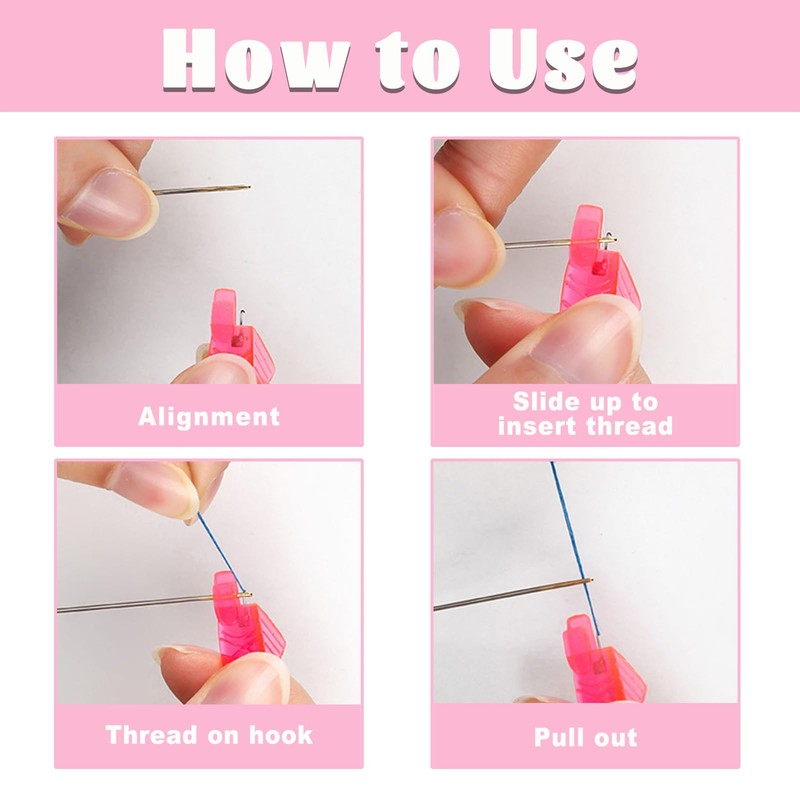 How to Use

Alignment

Slide up to insert thread

Thread on hook

Pull out