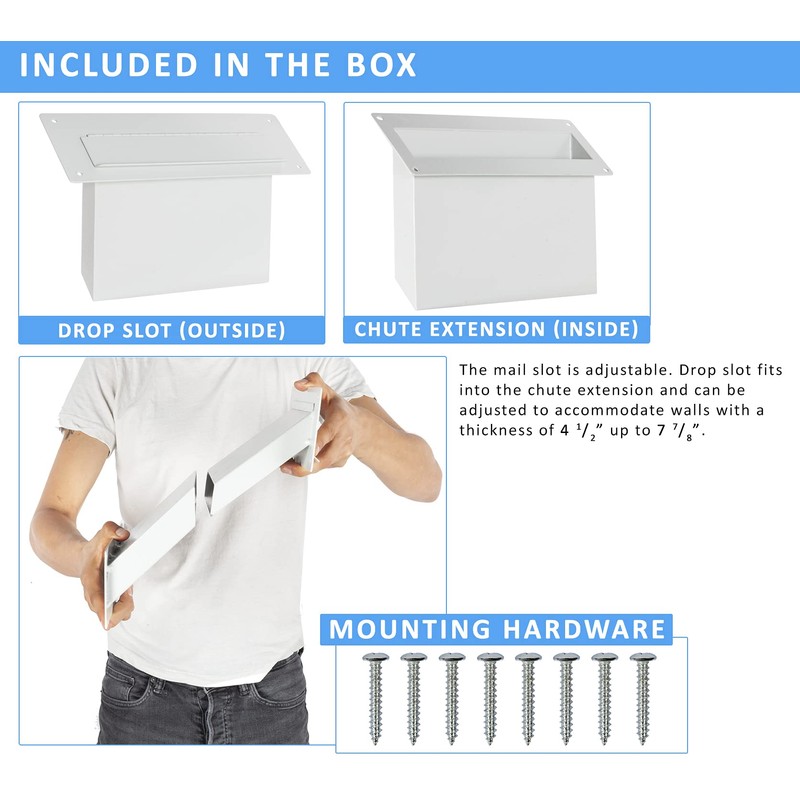 INCLUDED IN THE BOX

DROP SLOT (OUTSIDE)

CHUTE EXTENSION (INSIDE)

The mail slot is adjustable. Drop slot fits into the chute extension and can be adjusted to accommodate walls with a thickness of 4 $^1/_2$" up to 7 $^7/_8$".

MOUNTING HARDWARE