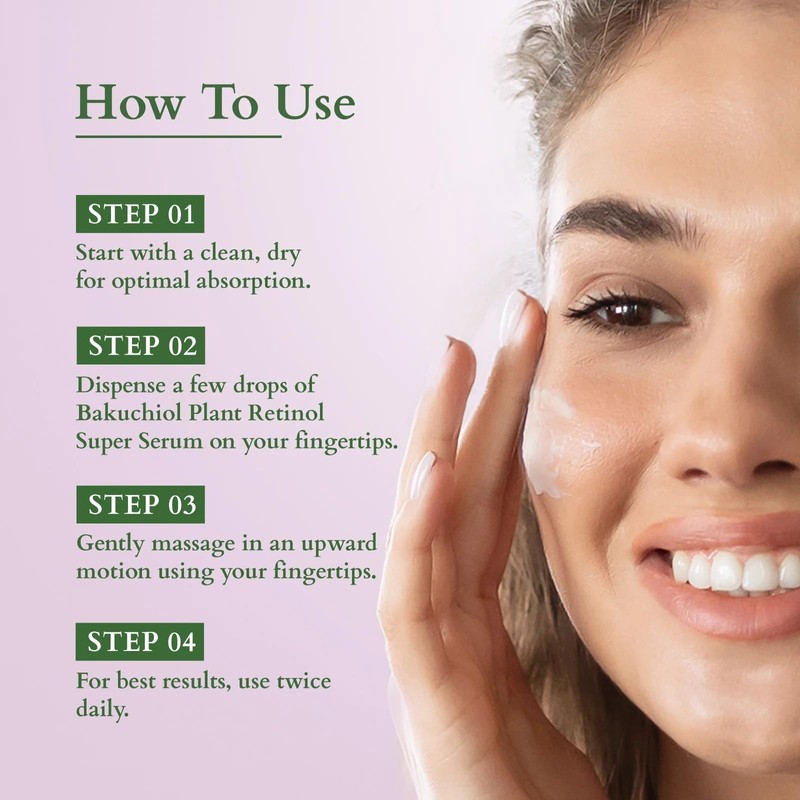 How To Use

STEP 01
Start with a clean, dry for optimal absorption.

STEP 02
Dispense a few drops of Bakuchiol Plant Retinol Super Serum on your fingertips.

STEP 03
Gently massage in an upward motion using your fingertips.

STEP 04
For best results, use twice daily.