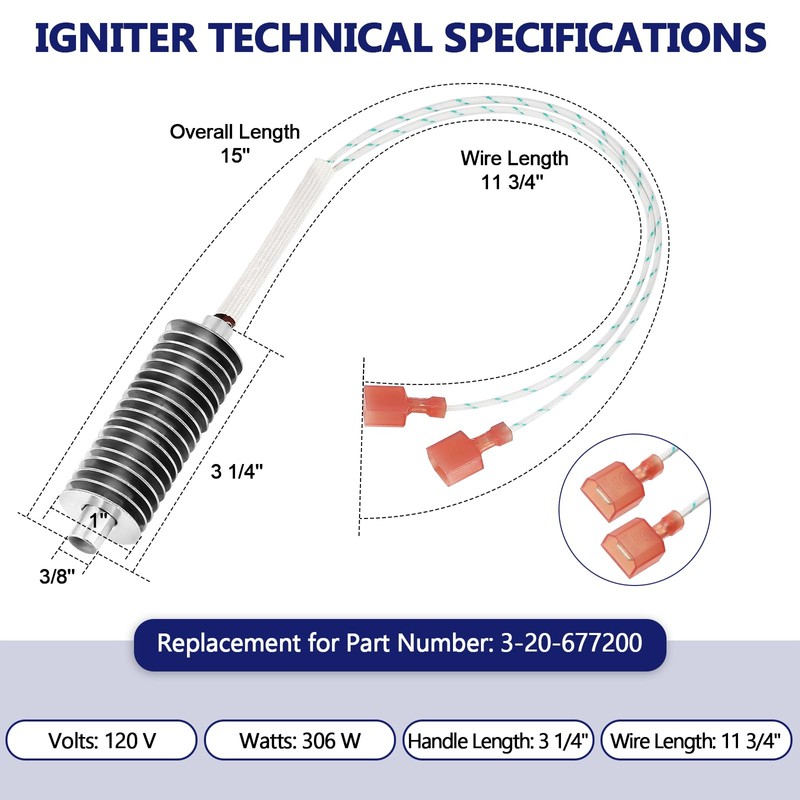 IGNITER TECHNICAL SPECIFICATIONS

Overall Length
15"

Wire Length
11 3/4"

3 1/4"

1"

3/8"

Replacement for Part Number: 3-20-677200

Volts: 120 V

Watts: 306 W

Handle Length: 3 1/4"

Wire Length: 11 3/4"