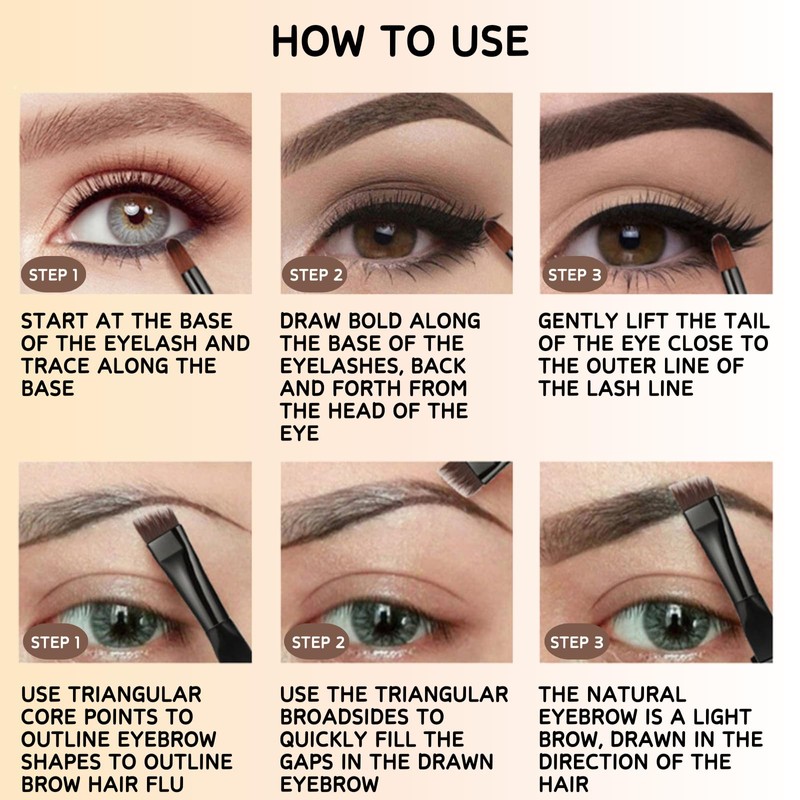 HOW TO USE

STEP 1

START AT THE BASE OF THE EYELASH AND TRACE ALONG THE BASE

STEP 2

DRAW BOLD ALONG THE BASE OF THE EYELASHES, BACK AND FORTH FROM THE HEAD OF THE EYE

STEP 3

GENTLY LIFT THE TAIL OF THE EYE CLOSE TO THE OUTER LINE OF THE LASH LINE

STEP 1

USE TRIANGULAR CORE POINTS TO OUTLINE EYEBROW SHAPES TO OUTLINE BROW HAIR FLU

STEP 2

USE THE TRIANGULAR BROADSIDES TO QUICKLY FILL THE GAPS IN THE DRAWN EYEBROW

STEP 3

THE NATURAL EYEBROW IS A LIGHT BROW, DRAWN IN THE DIRECTION OF THE HAIR