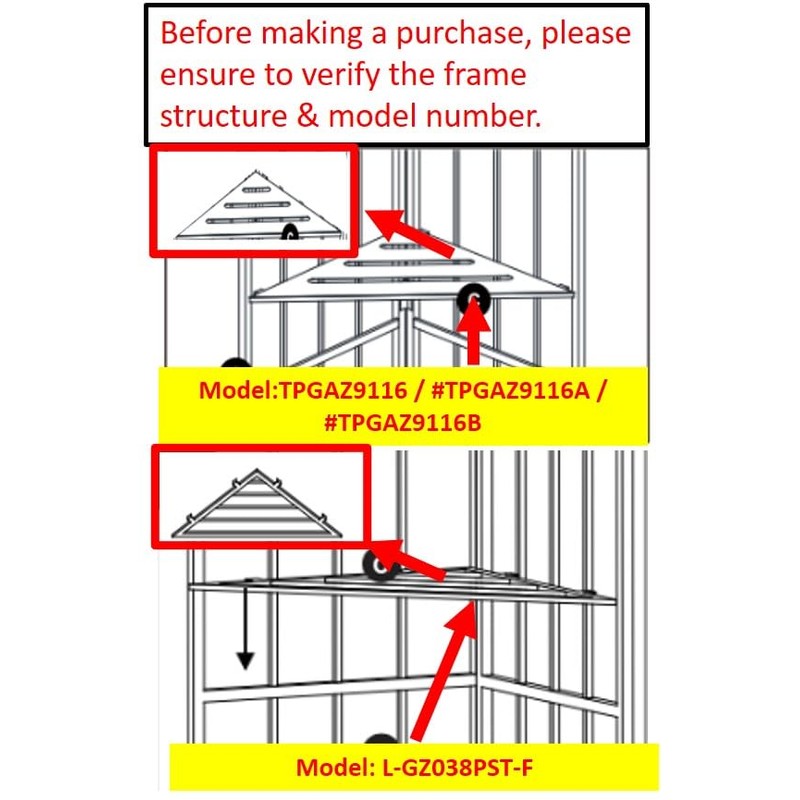 Before making a purchase, please ensure to verify the frame structure & model number.

Model:TPGAZ9116 / #TPGAZ9116A / #TPGAZ9116B

Model: L-GZ038PST-F