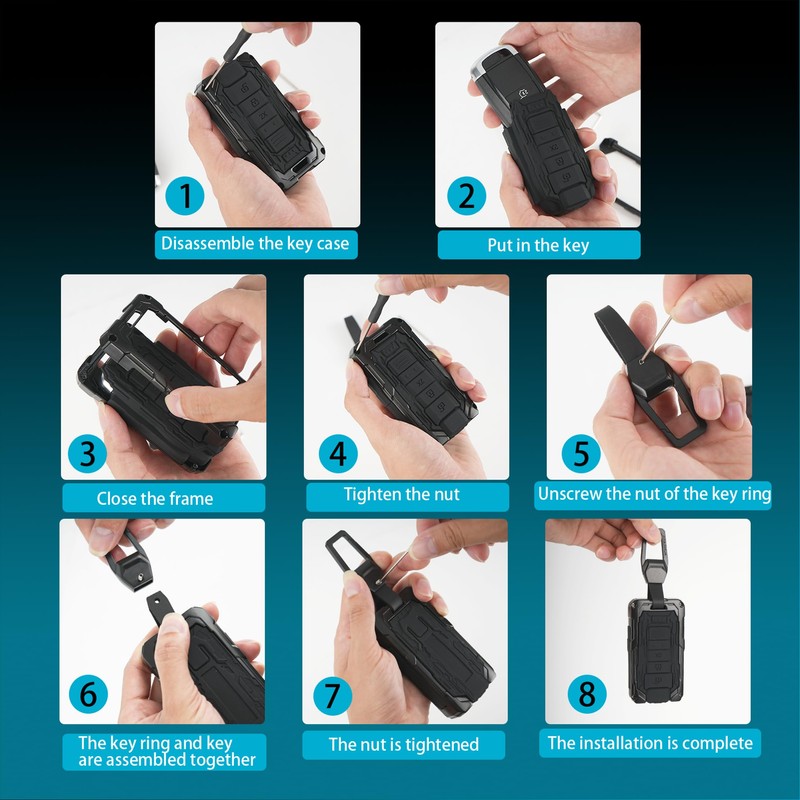 1
Disassemble the key case

2
Put in the key

3
Close the frame

4
Tighten the nut

5
Unscrew the nut of the key ring

6
The key ring and key are assembled together

7
The nut is tightened

8
The installation is complete