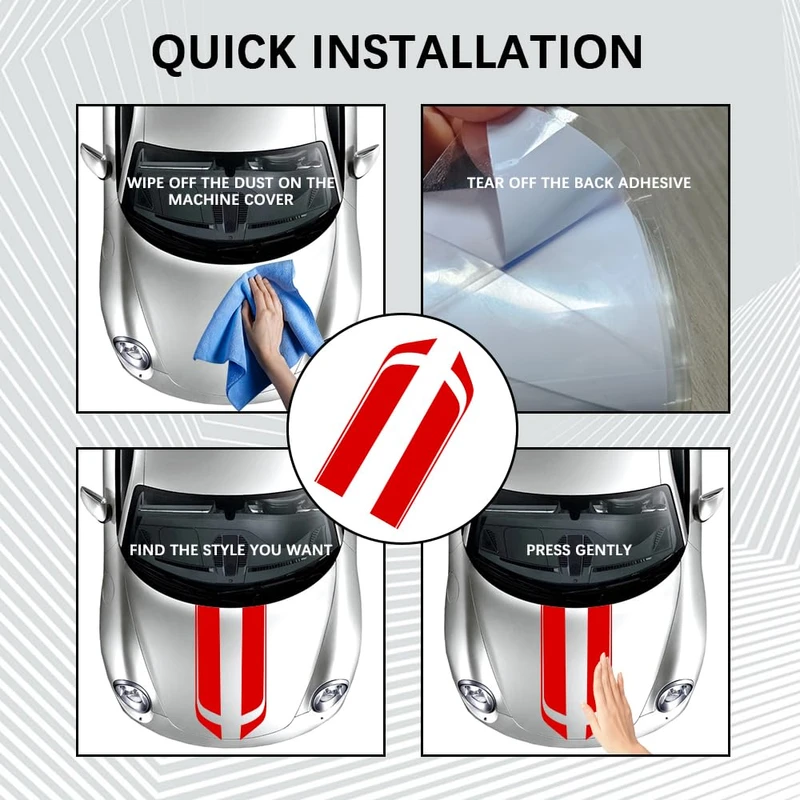 QUICK INSTALLATION

WIPE OFF THE DUST ON THE MACHINE COVER

TEAR OFF THE BACK ADHESIVE

FIND THE STYLE YOU WANT

PRESS GENTLY