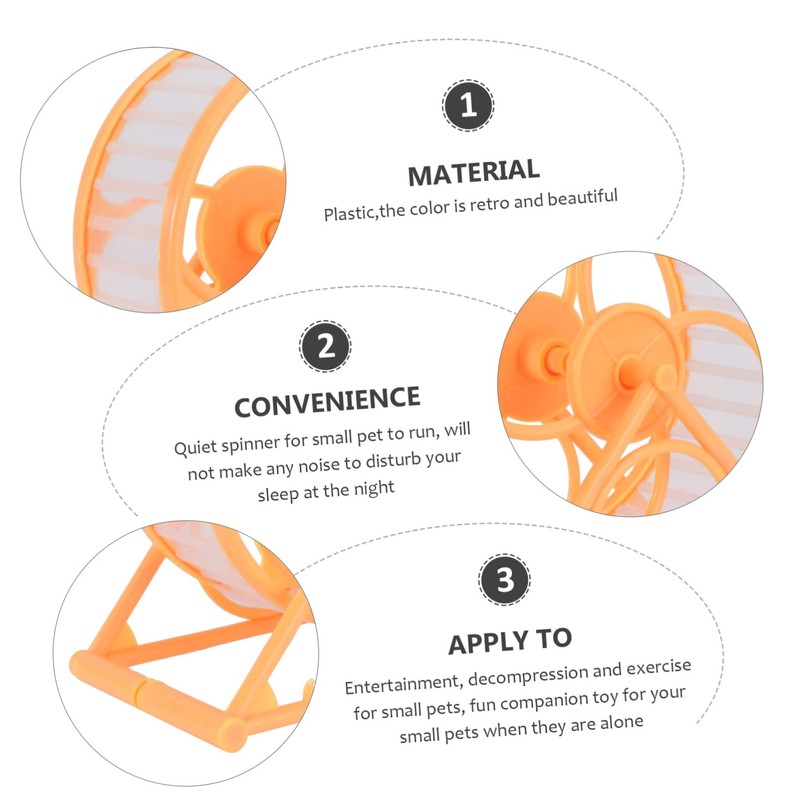 1

MATERIAL

Plastic,the color is retro and beautiful

2

CONVENIENCE

Quiet spinner for small pet to run, will not make any noise to disturb your sleep at the night

3

APPLY TO

Entertainment, decompression and exercise for small pets, fun companion toy for your small pets when they are alone