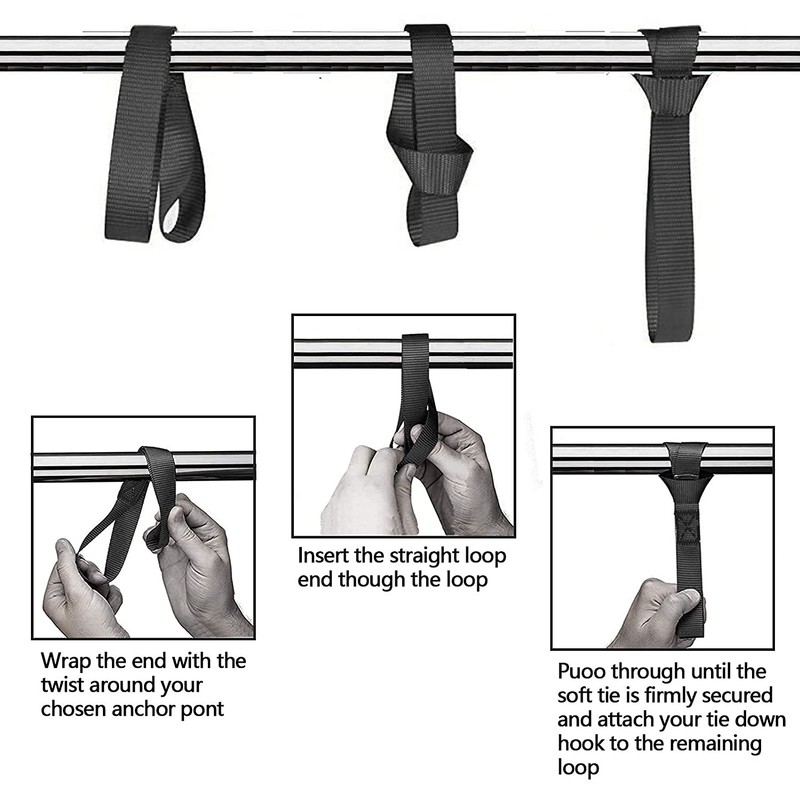 Wrap the end with the twist around your chosen anchor pont

Insert the straight loop end though the loop

Puoo through until the soft tie is firmly secured and attach your tie down hook to the remaining loop