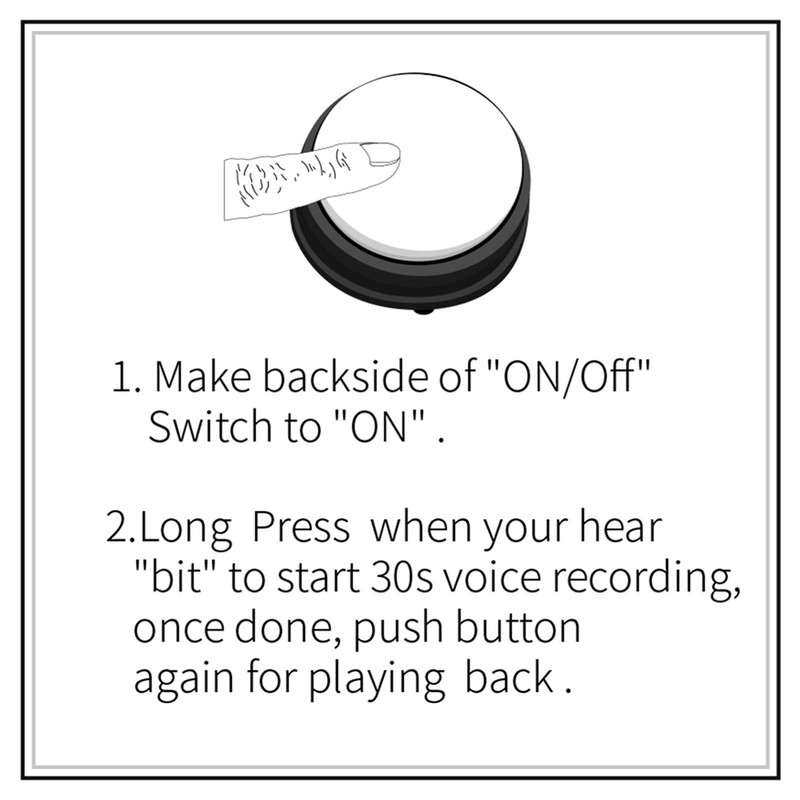 1. Make backside of "ON/Off" Switch to "ON" .

2.Long Press when your hear "bit" to start 30s voice recording, once done, push button again for playing back .