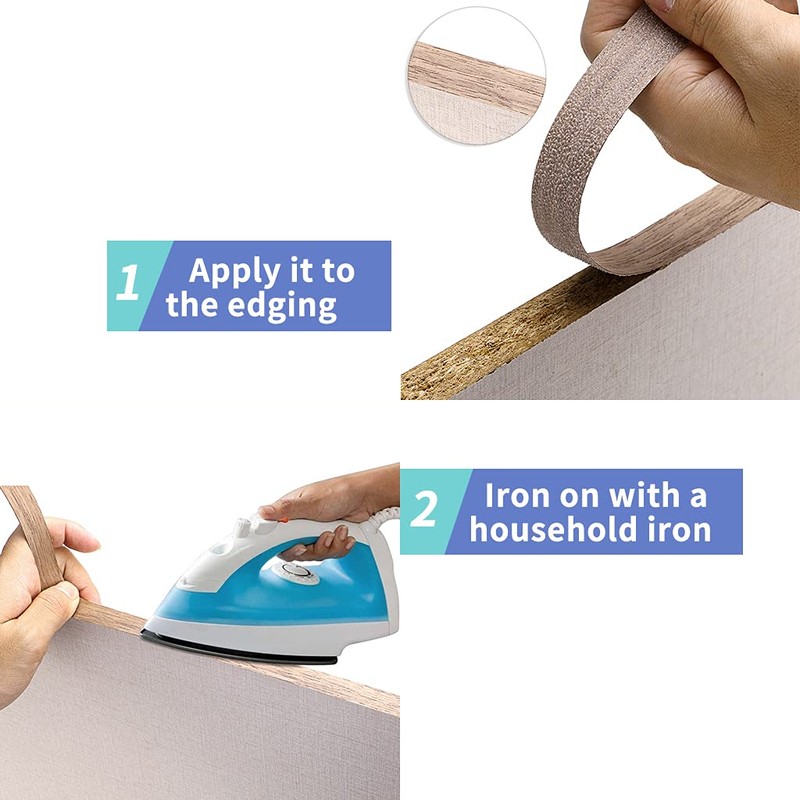 1 Apply it to the edging

2 Iron on with a household iron