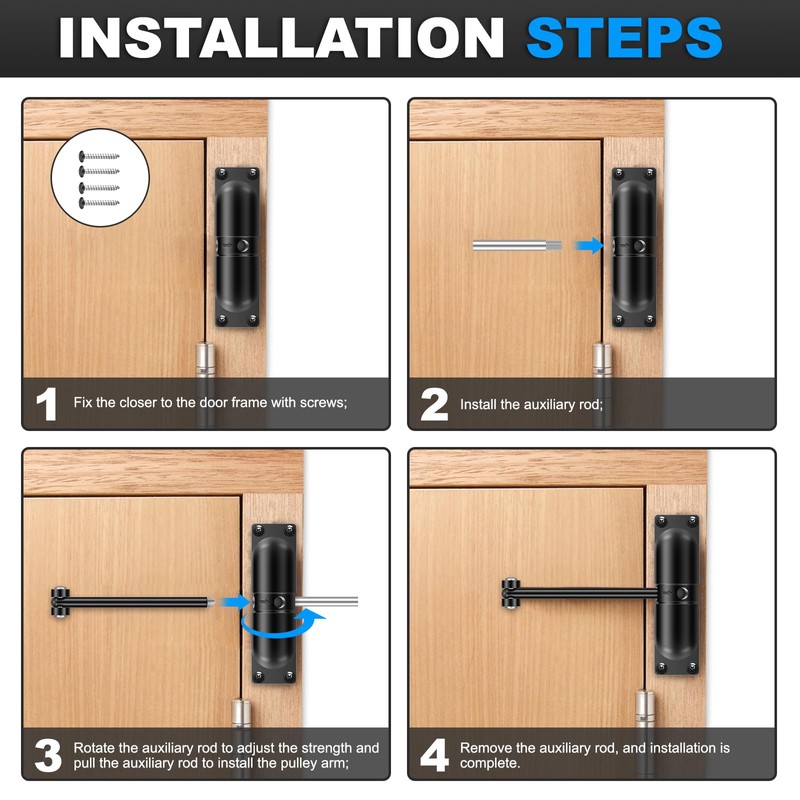 INSTALLATION STEPS

1 Fix the closer to the door frame with screws;

2 Install the auxiliary rod;

3 Rotate the auxiliary rod to adjust the strength and pull the auxiliary rod to install the pulley arm;

4 Remove the auxiliary rod, and installation is complete.