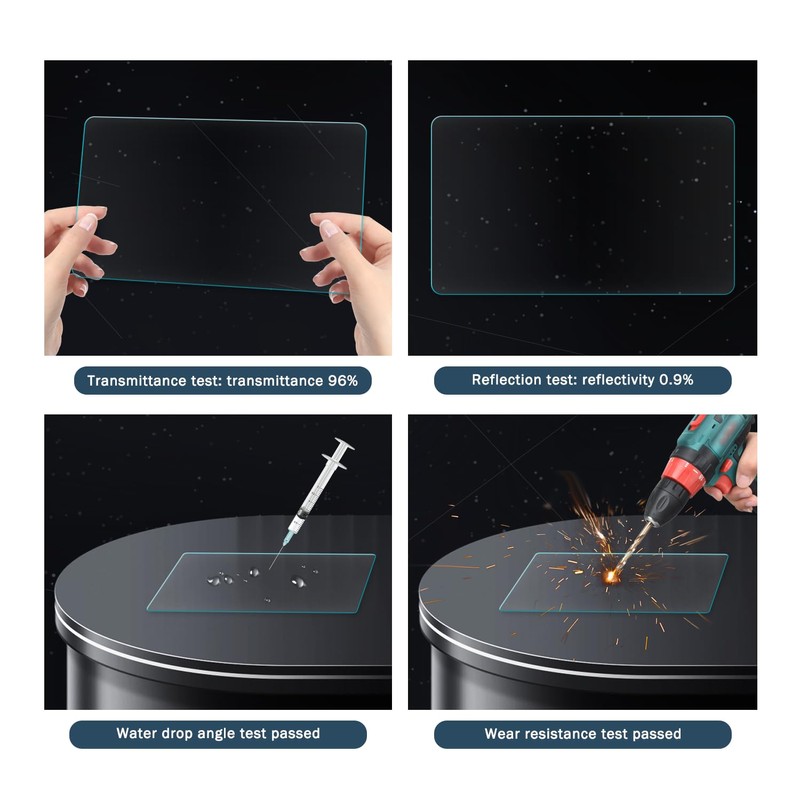 Transmittance test: transmittance 96%

Reflection test: reflectivity 0.9%

Water drop angle test passed

Wear resistance test passed