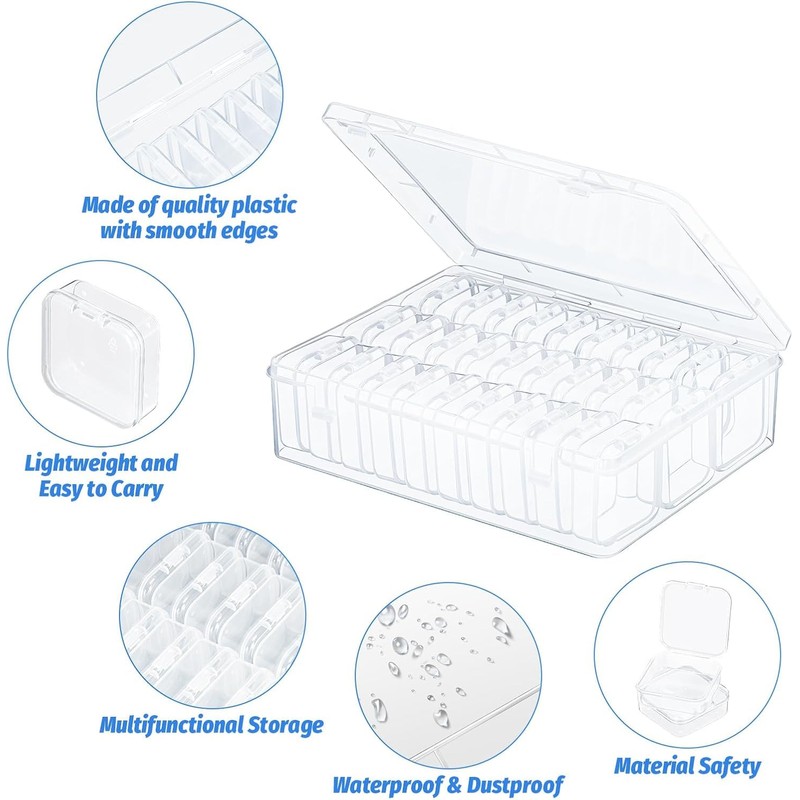 Made of quality plastic with smooth edges

Lightweight and Easy to Carry

Multifunctional Storage

Waterproof & Dustproof

Material Safety