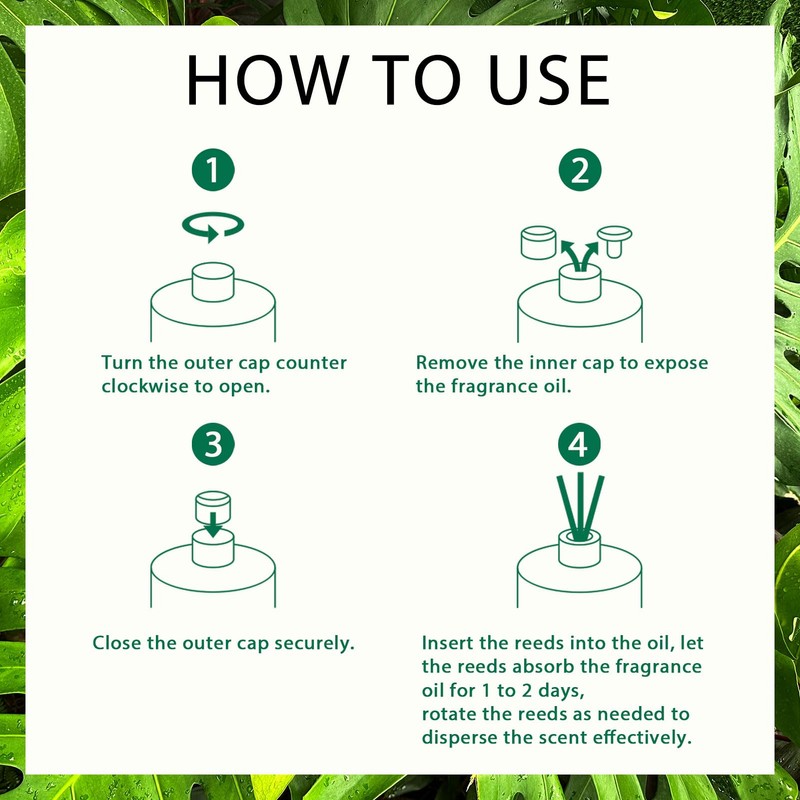 HOW TO USE

1

Turn the outer cap counter clockwise to open.

2

Remove the inner cap to expose the fragrance oil.

3

Close the outer cap securely.

4

Insert the reeds into the oil, let the reeds absorb the fragrance oil for 1 to 2 days,
rotate the reeds as needed to disperse the scent effectively.