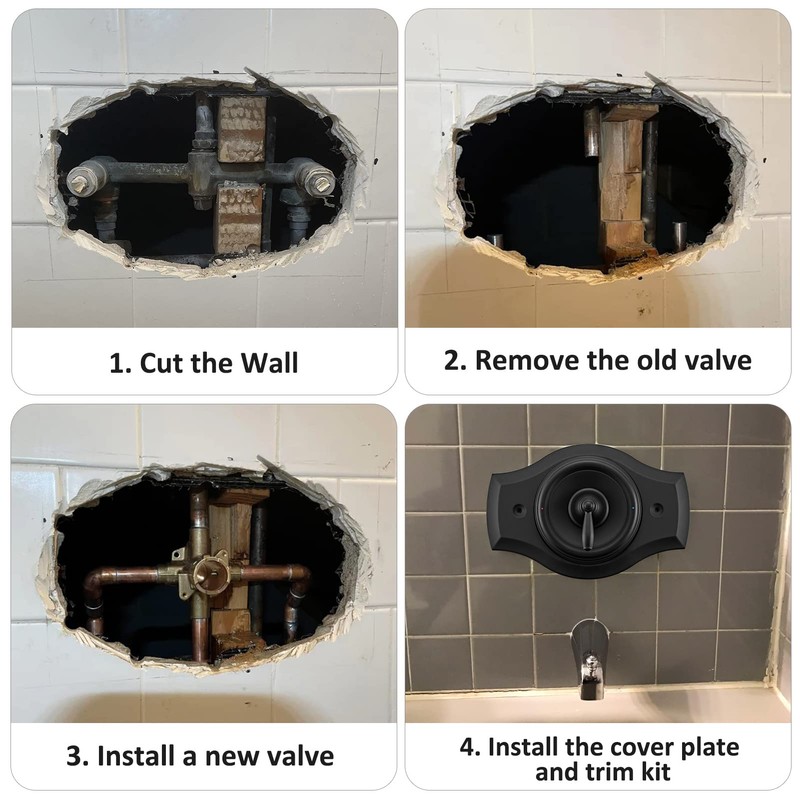 1. Cut the Wall

2. Remove the old valve

3. Install a new valve

4. Install the cover plate and trim kit