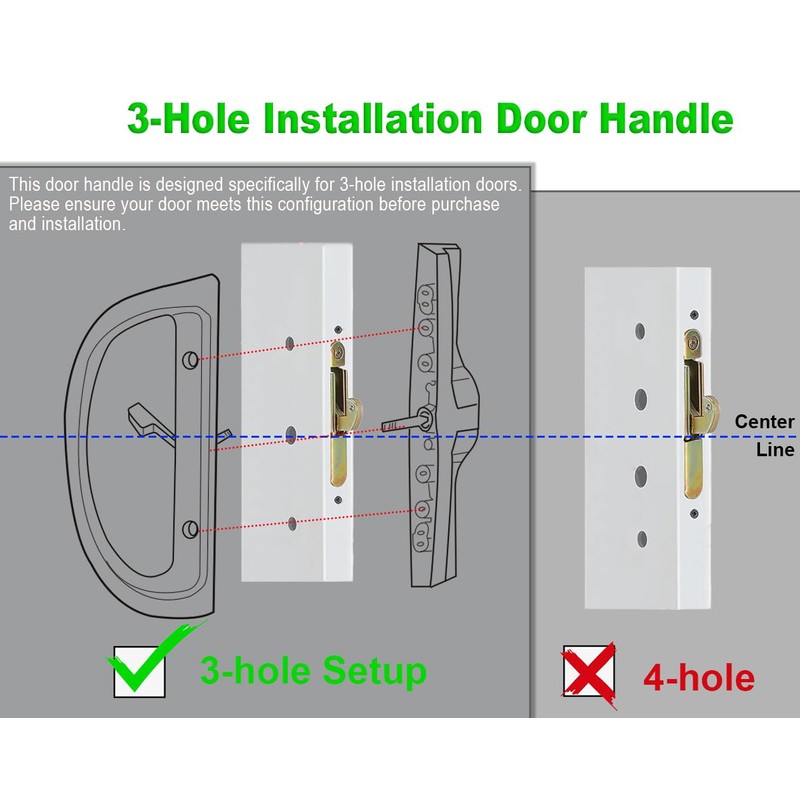 3-Hole Installation Door Handle

This door handle is designed specifically for 3-hole installation doors. Please ensure your door meets this configuration before purchase and installation.

Center Line

3-hole Setup

4-hole