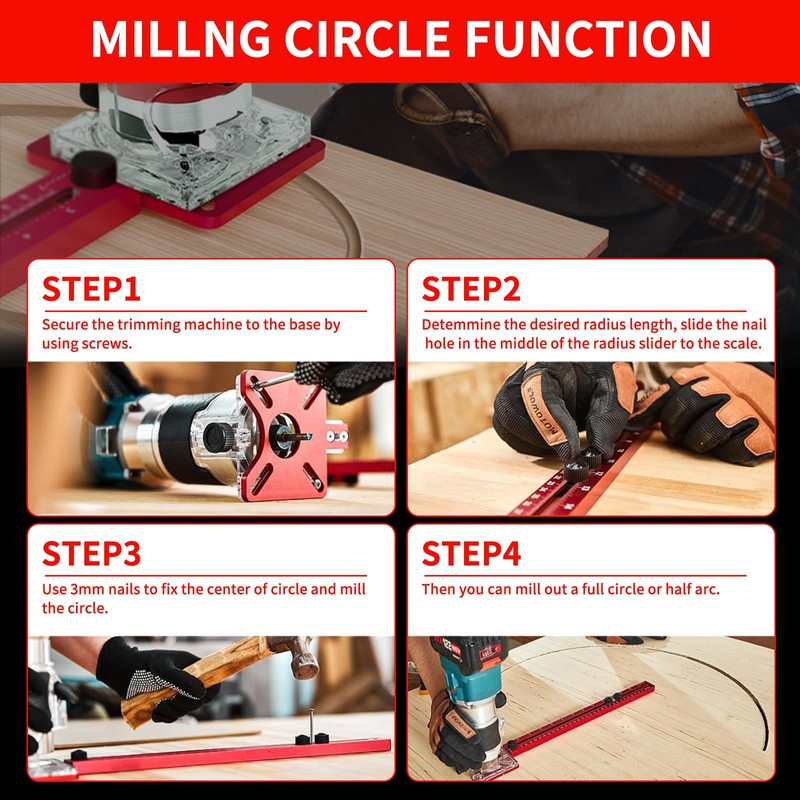 MILLNG CIRCLE FUNCTION

STEP1
Secure the trimming machine to the base by using screws.

STEP2
Detemmine the desired radius length, slide the nail hole in the middle of the radius slider to the scale.

STEP3
Use 3mm nails to fix the center of circle and mill the circle.

STEP4
Then you can mill out a full circle or half arc.