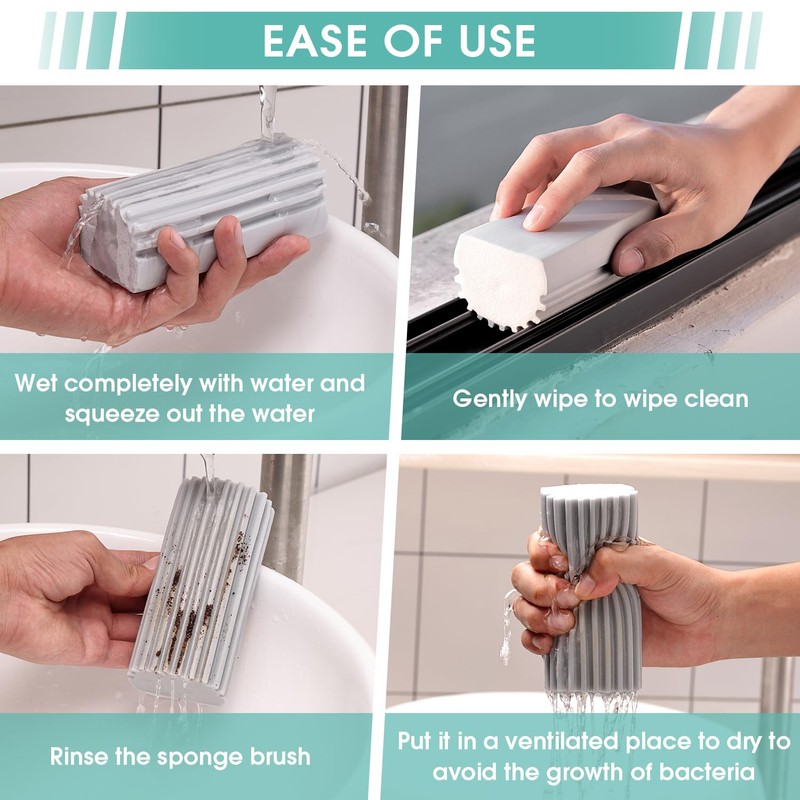 EASE OF USE

Wet completely with water and squeeze out the water

Gently wipe to wipe clean

Rinse the sponge brush

Put it in a ventilated place to dry to avoid the growth of bacteria