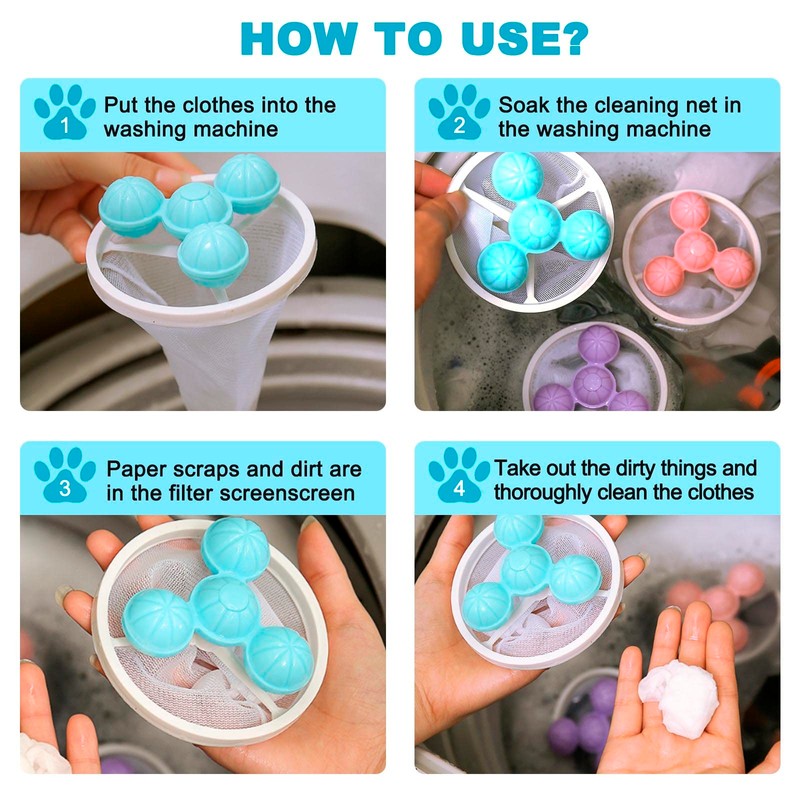 HOW TO USE?

1 Put the clothes into the washing machine

2 Soak the cleaning net in the washing machine

3 Paper scraps and dirt are in the filter screenscreen

4 Take out the dirty things and thoroughly clean the clothes