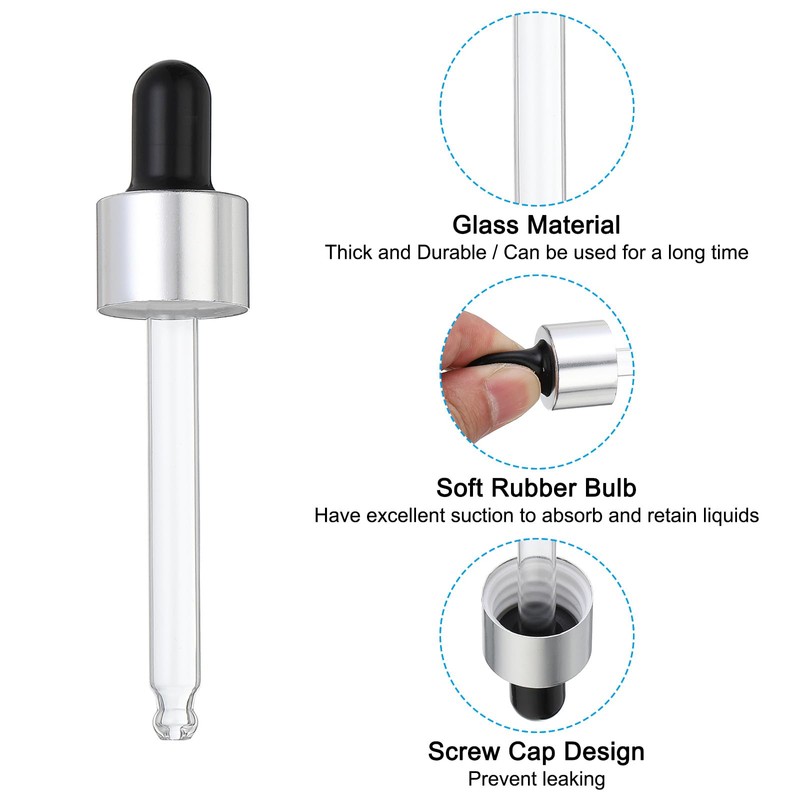 Glass Material
Thick and Durable / Can be used for a long time

Soft Rubber Bulb
Have excellent suction to absorb and retain liquids

Screw Cap Design
Prevent leaking