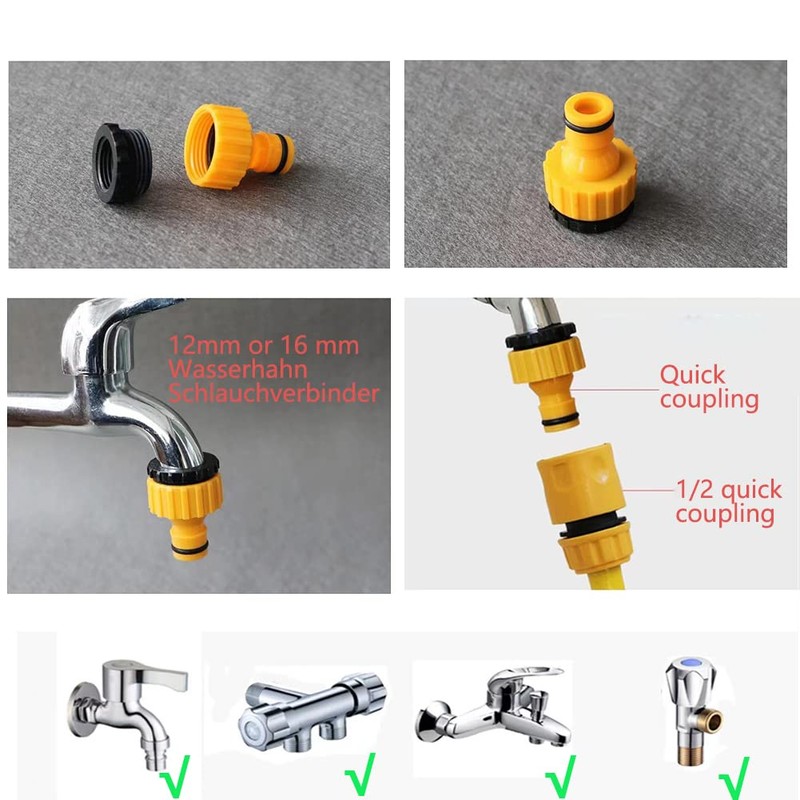 12mm or 16 mm
Wasserhahn
Schlauchverbinder

Quick coupling

1/2 quick coupling

√ √ √ √