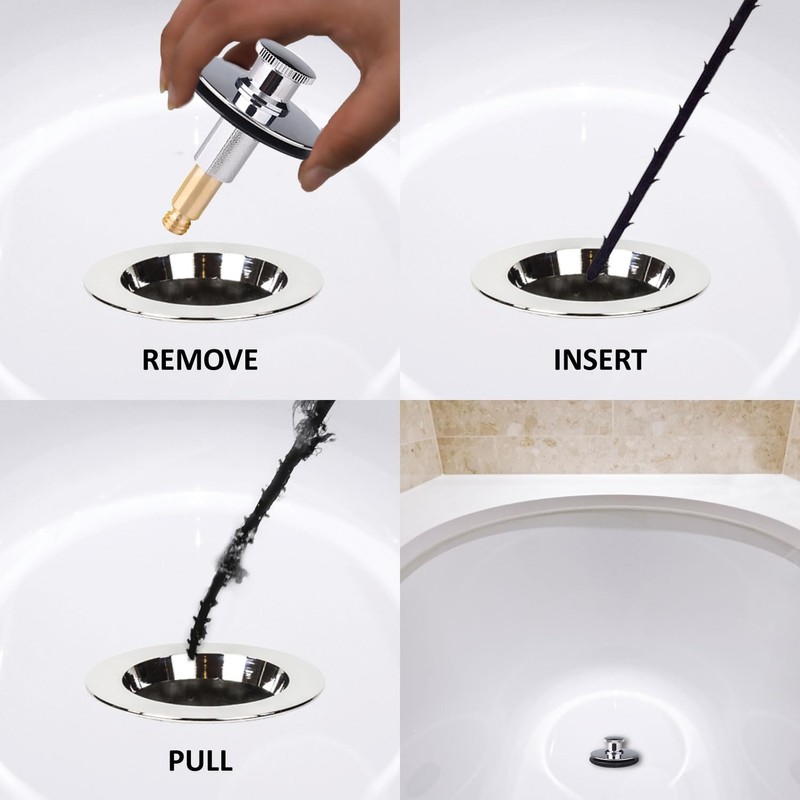 REMOVE

INSERT

PULL