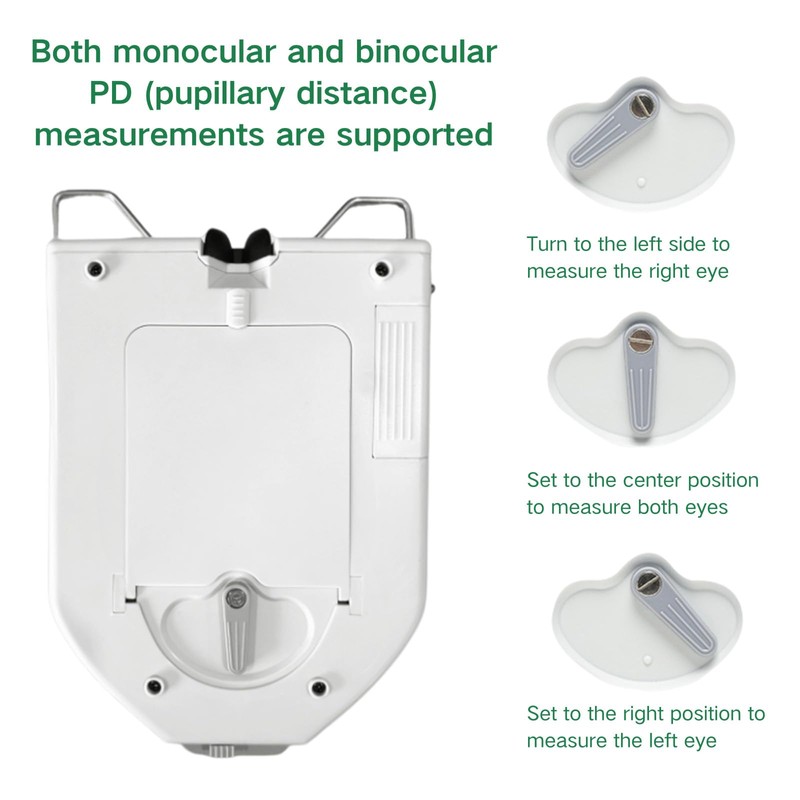 Both monocular and binocular PD (pupillary distance) measurements are supported

Turn to the left side to measure the right eye

Set to the center position to measure both eyes

Set to the right position to measure the left eye