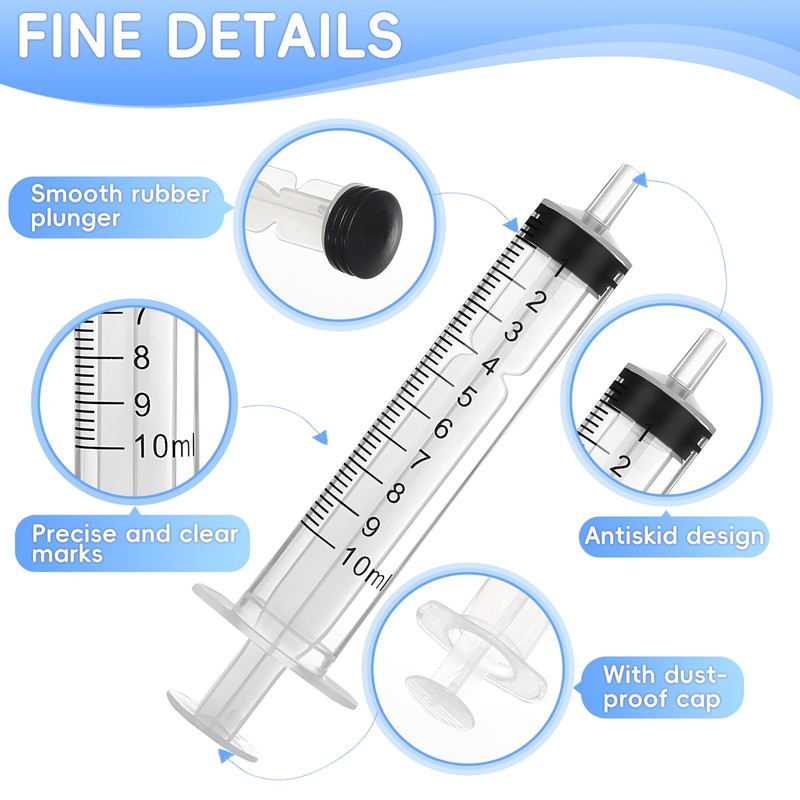 FINE DETAILS

Smooth rubber plunger

7
8
9
10ml

Precise and clear marks

1
2
3
4
5
6
7
8
9
10ml

1
2

Antiskid design

With dust-proof cap