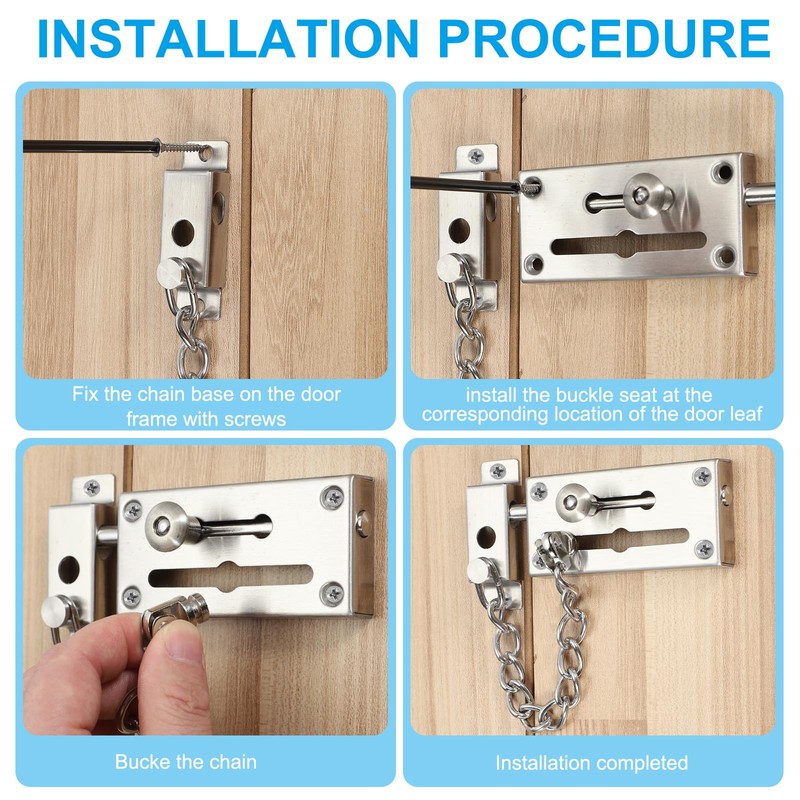 INSTALLATION PROCEDURE

Fix the chain base on the door frame with screws

install the buckle seat at the corresponding location of the door leaf

Bucke the chain

Installation completed